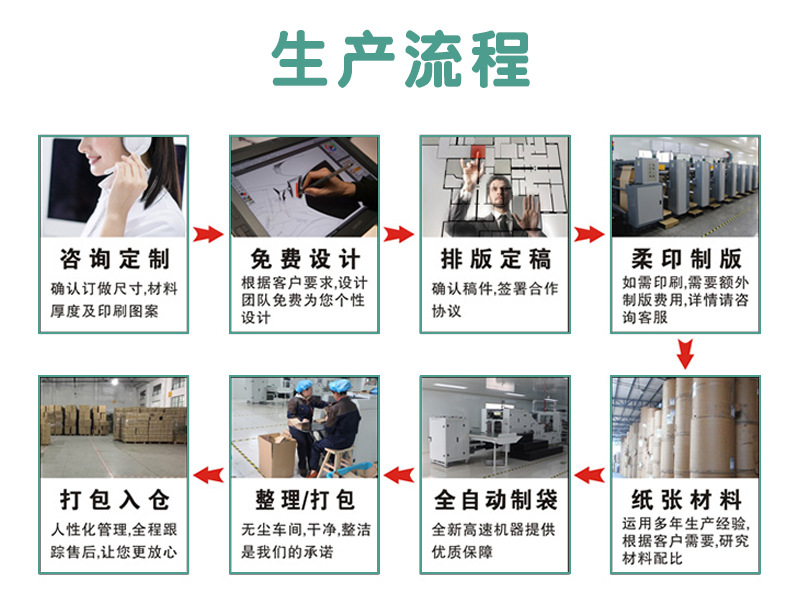 生产流程

咨询定制
确认订做尺寸,材料厚度及印刷图案

免费设计
根据客户要求,设计团队免费为您个性设计

排版定稿
确认稿件,签署合作协议

柔印制版
如需印刷,需要额外制版费用,详情请咨询客服

纸张材料
运用多年生产经验,根据客户需要,研究材料配比

全自动制袋
全新高速机器提供优质保障

整理/打包
无尘车间,干净,整洁是我们的承诺

打包入仓
人性化管理,全程跟踪售后,让您更放心