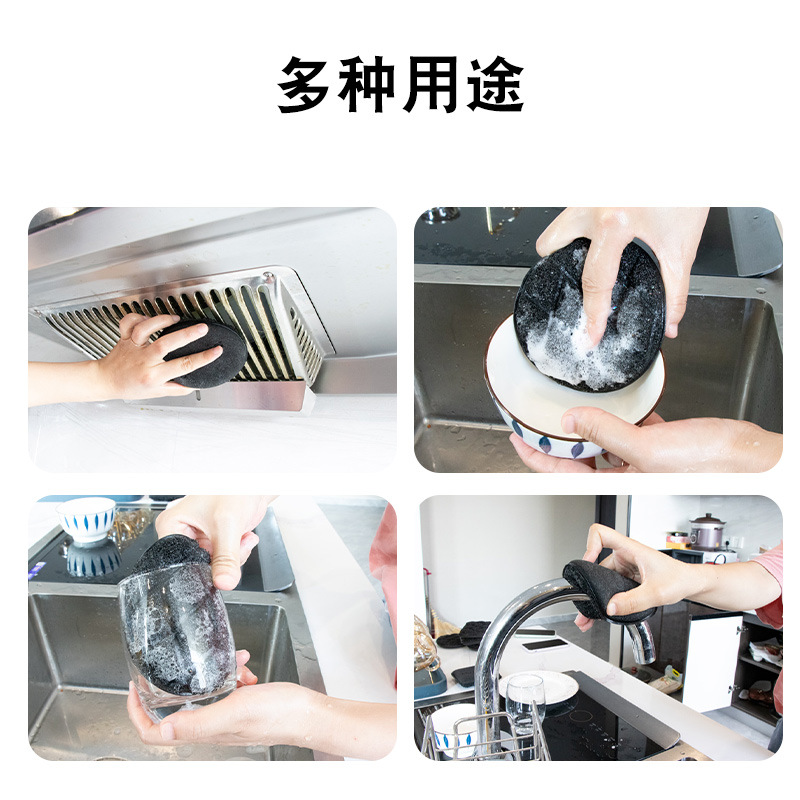 多种用途