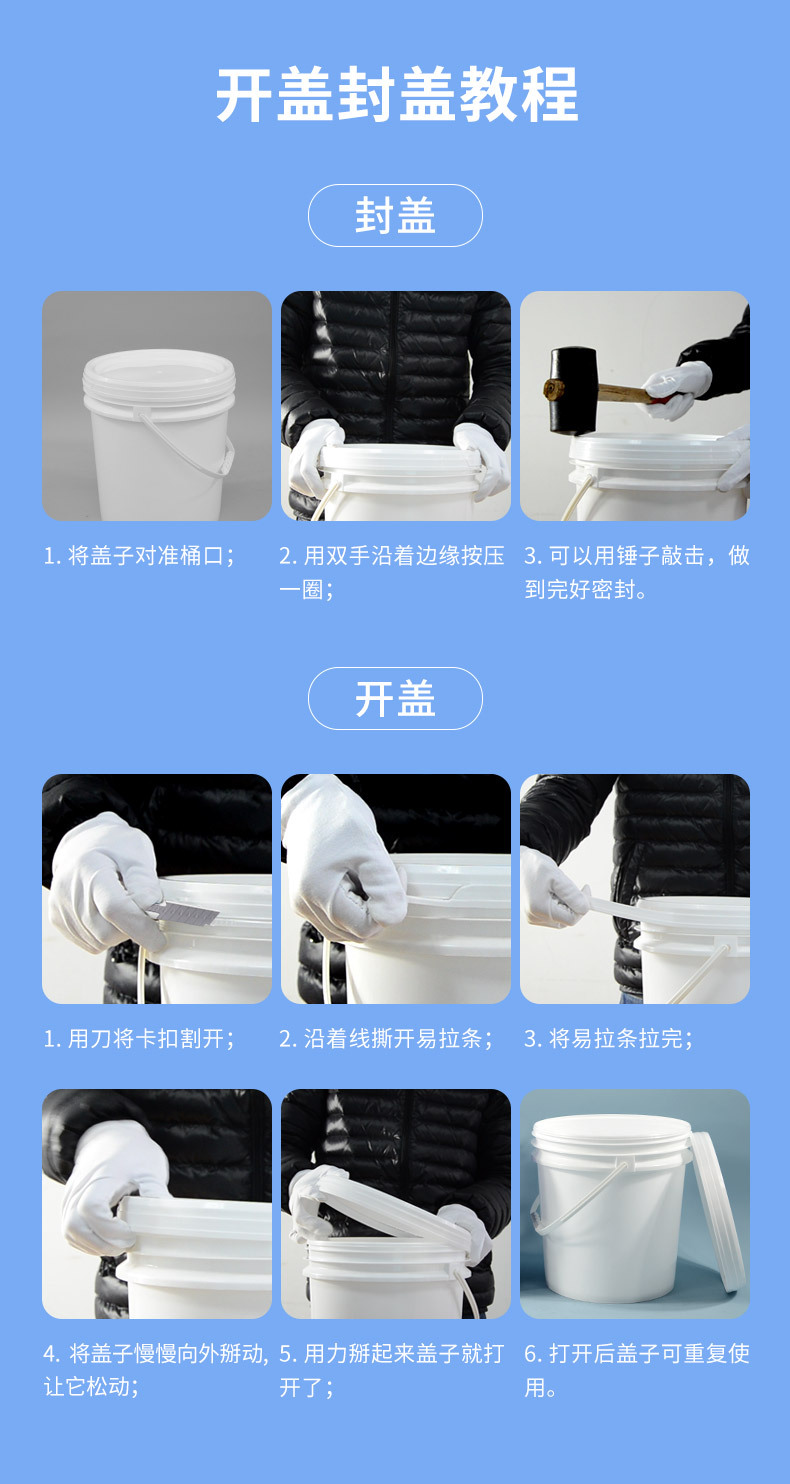 开盖封盖教程

封盖

1. 将盖子对准桶口；

2. 用双手沿着边缘按压一圈；

3. 可以用锤子敲击，做到完好密封。

开盖

1. 用刀将卡扣割开；

2. 沿着线撕开易拉条；

3. 将易拉条拉完；

4. 将盖子慢慢向外掰动，让它松动；

5. 用力掰起来盖子就打开了；

6. 打开后盖子可重复使用。