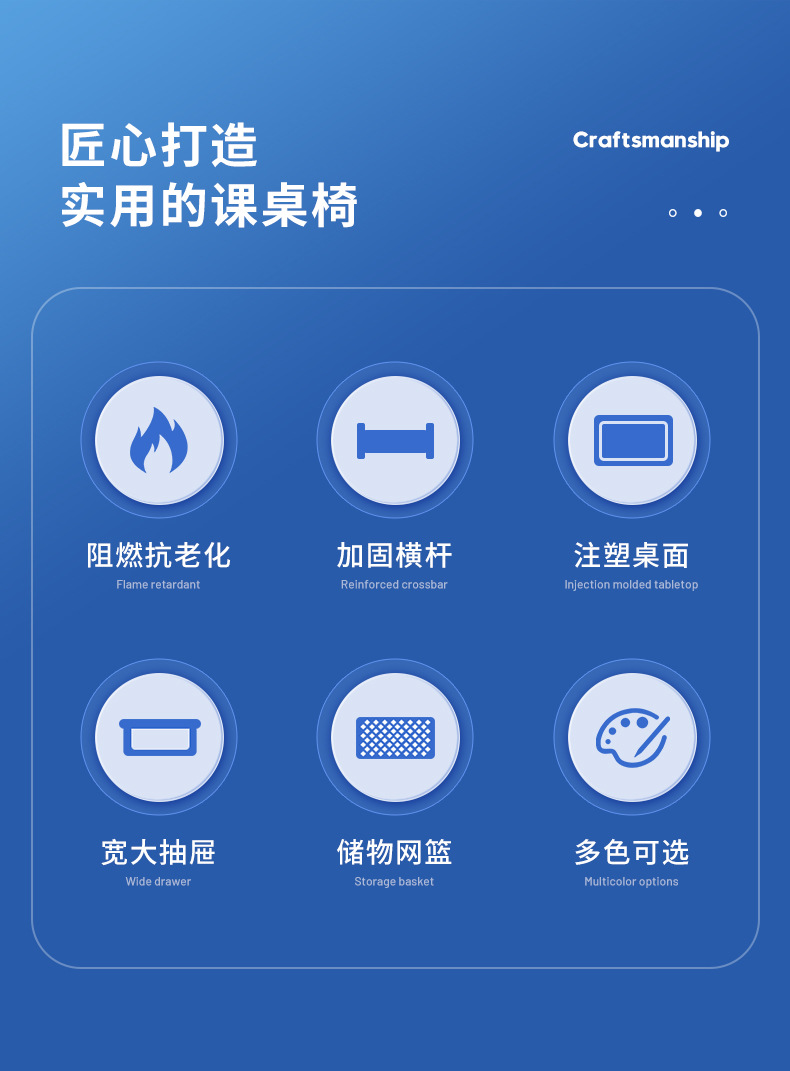 匠心打造
实用的课桌椅

Craftsmanship

阻燃抗老化
Flame retardant

加固横杆
Reinforced crossbar

注塑桌面
Injection molded tabletop

宽大抽屉
Wide drawer

储物网篮
Storage basket

多色可选
Multicolor options