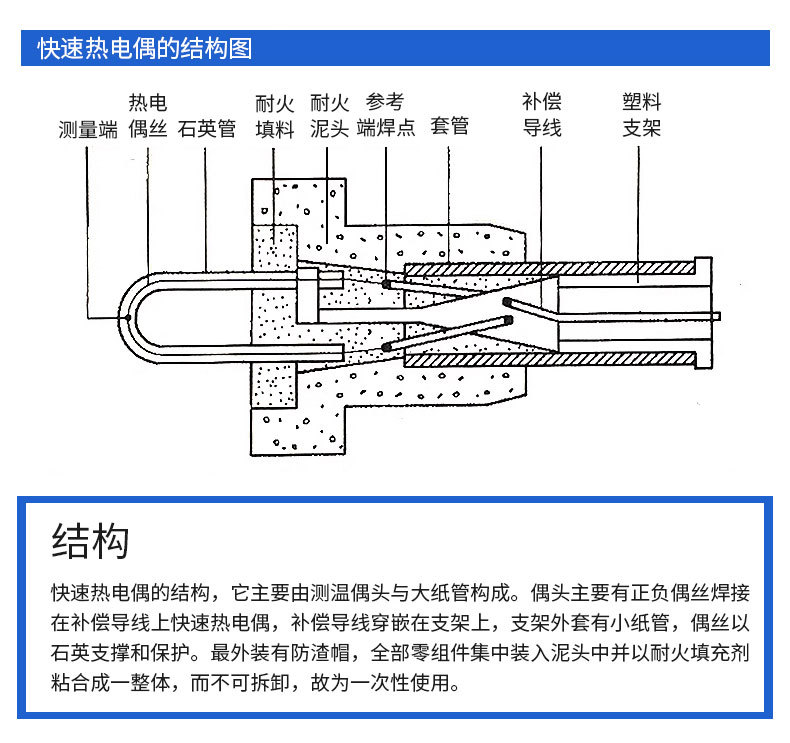 快速热电偶的结构图

测量端
热电偶丝
石英管
耐火填料
耐火泥头
参考端焊点
套管
补偿导线
塑料支架

结构

快速热电偶的结构，它主要由测温偶头与大纸管构成。偶头主要有正负偶丝焊接在补偿导线上快速热电偶，补偿导线穿嵌在支架上，支架外套有小纸管，偶丝以石英支撑和保护。最外装有防渣帽，全部零组件集中装入泥头中并以耐火填充剂粘合成一整体，而不可拆卸，故为一次性使用。