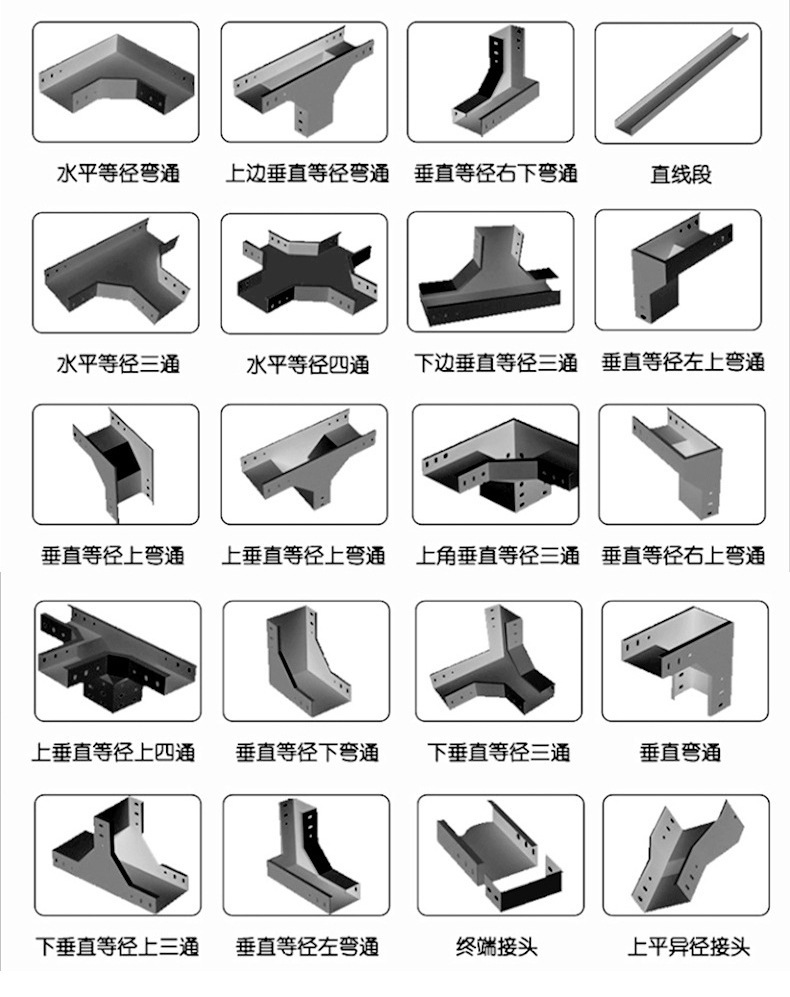 水平等径弯通
上边垂直等径弯通
垂直等径右下弯通
直线段

水平等径三通
水平等径四通
下边垂直等径三通
垂直等径左上弯通

垂直等径上弯通
上垂直等径上弯通
上角垂直等径三通
垂直等径右上弯通

上垂直等径上四通
垂直等径下弯通
下垂直等径三通
垂直弯通

下垂直等径上三通
垂直等径左弯通
终端接头
上平异径接头