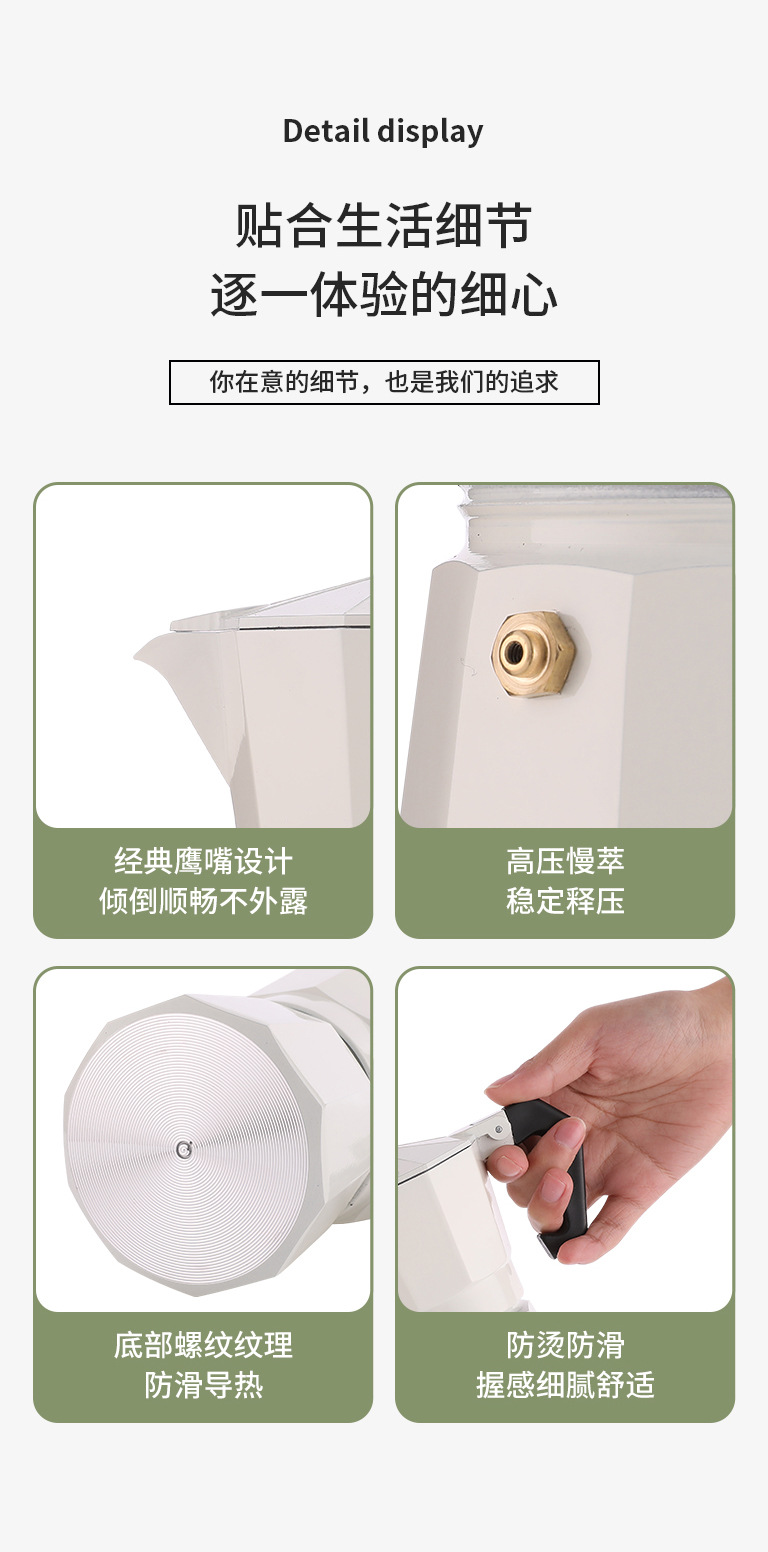 Detail display

贴合生活细节
逐一体验的细心

你在意的细节，也是我们的追求

经典鹰嘴设计
倾倒顺畅不外露

高压慢萃
稳定释压

底部螺纹纹理
防滑导热

防烫防滑
握感细腻舒适