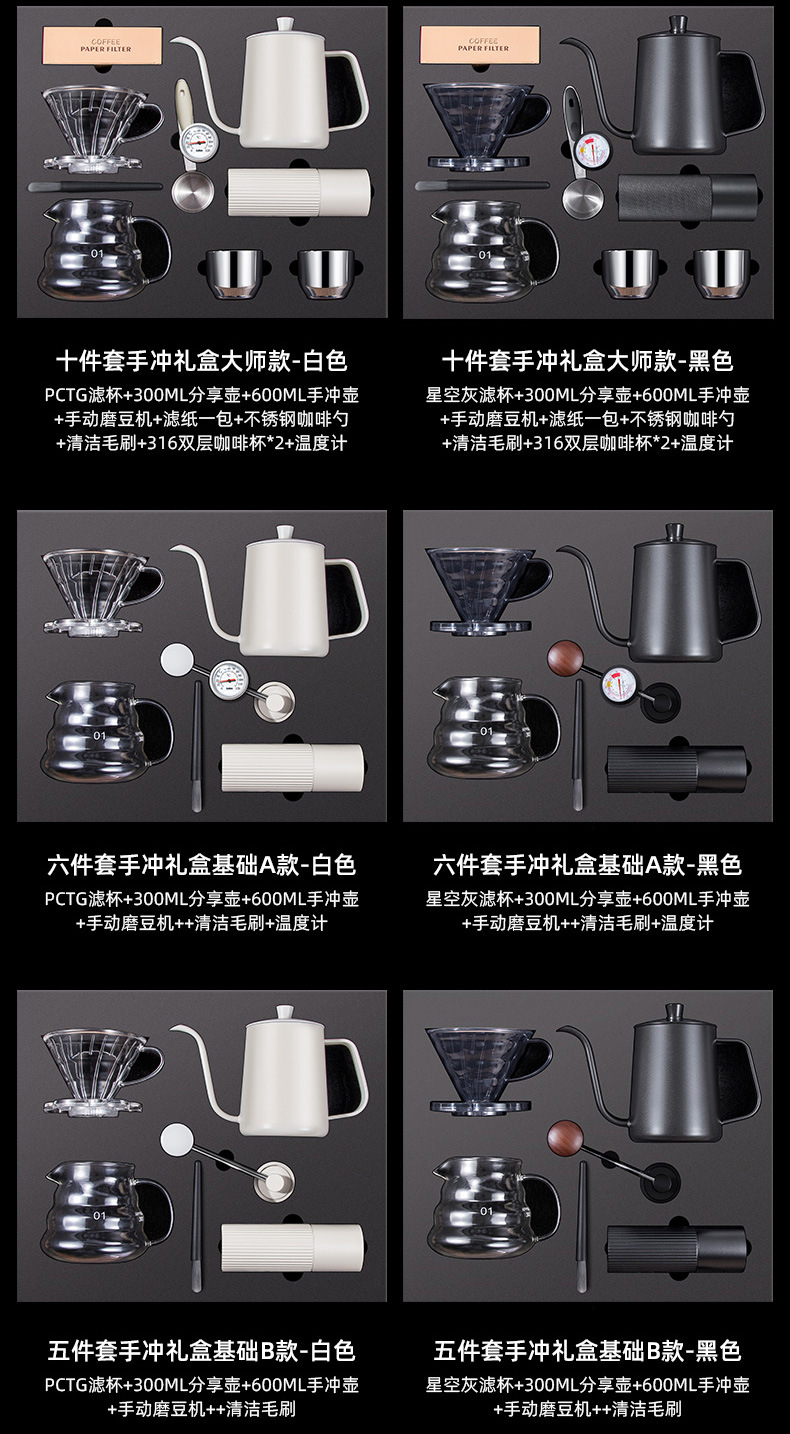 COFFEE
PAPER FILTER

01

十件套手冲礼盒大师款-白色
PCTG滤杯+300ML分享壶+600ML手冲壶+手动磨豆机+滤纸一包+不锈钢咖啡勺+清洁毛刷+316双层咖啡杯*2+温度计

COFFEE
PAPER FILTER

01

十件套手冲礼盒大师款-黑色
星空灰滤杯+300ML分享壶+600ML手冲壶+手动磨豆机+滤纸一包+不锈钢咖啡勺+清洁毛刷+316双层咖啡杯*2+温度计

01

六件套手冲礼盒基础A款-白色
PCTG滤杯+300ML分享壶+600ML手冲壶+手动磨豆机++清洁毛刷+温度计

01

六件套手冲礼盒基础A款-黑色
星空灰滤杯+300ML分享壶+600ML手冲壶+手动磨豆机++清洁毛刷+温度计

01

五件套手冲礼盒基础B款-白色
PCTG滤杯+300ML分享壶+600ML手冲壶+手动磨豆机++清洁毛刷

01

五件套手冲礼盒基础B款-黑色
星空灰滤杯+300ML分享壶+600ML手冲壶+手动磨豆机++清洁毛刷