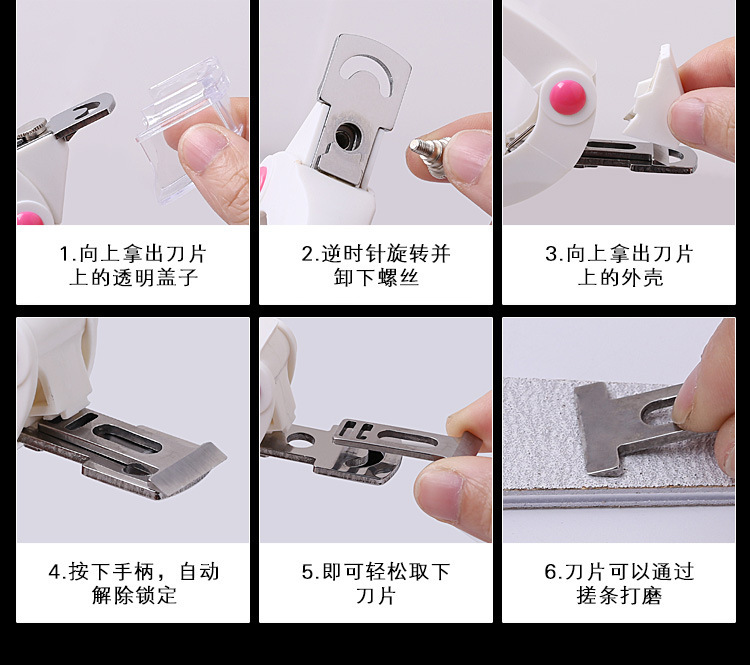 1.向上拿出刀片上的透明盖子

2.逆时针旋转并卸下螺丝

3.向上拿出刀片上的外壳

4.按下手柄，自动解除锁定

5.即可轻松取下刀片

6.刀片可以通过搓条打磨