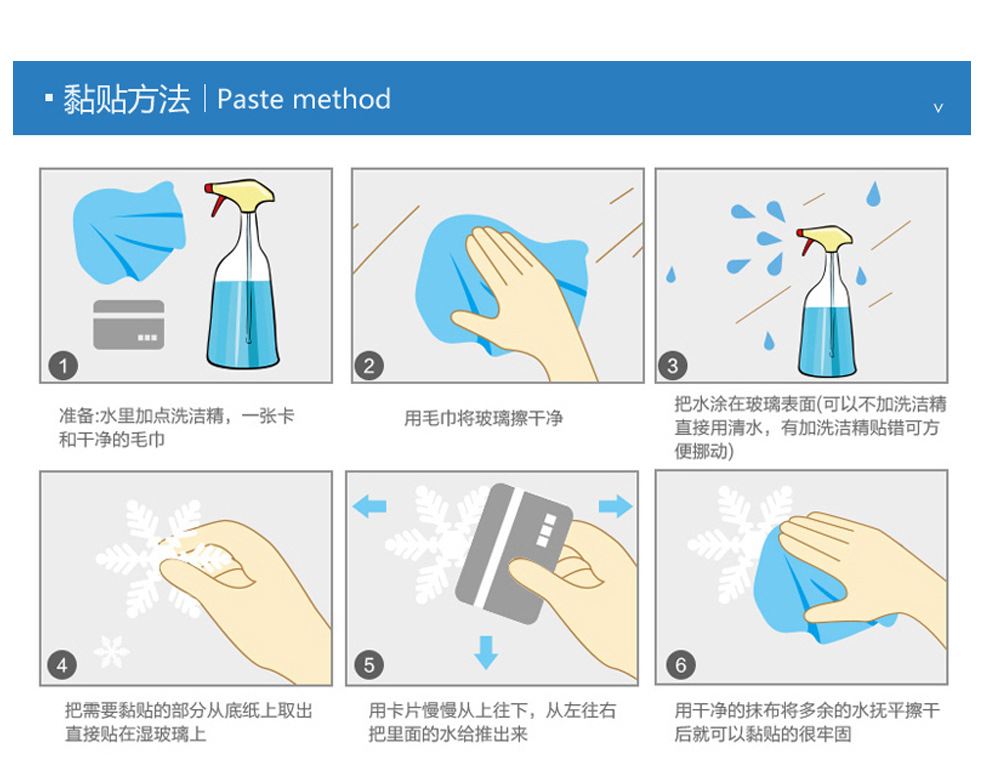 ▪ 黏贴方法 | Paste method

v

1

准备:水里加点洗洁精，一张卡和干净的毛巾

2

用毛巾将玻璃擦干净

3

把水涂在玻璃表面(可以不加洗洁精直接用清水，有加洗洁精贴错可方便挪动)

4

把需要黏贴的部分从底纸上取出直接贴在湿玻璃上

5

用卡片慢慢从上往下，从左往右把里面的水给推出来

6

用干净的抹布将多余的水抚平擦干后就可以黏贴的很牢固