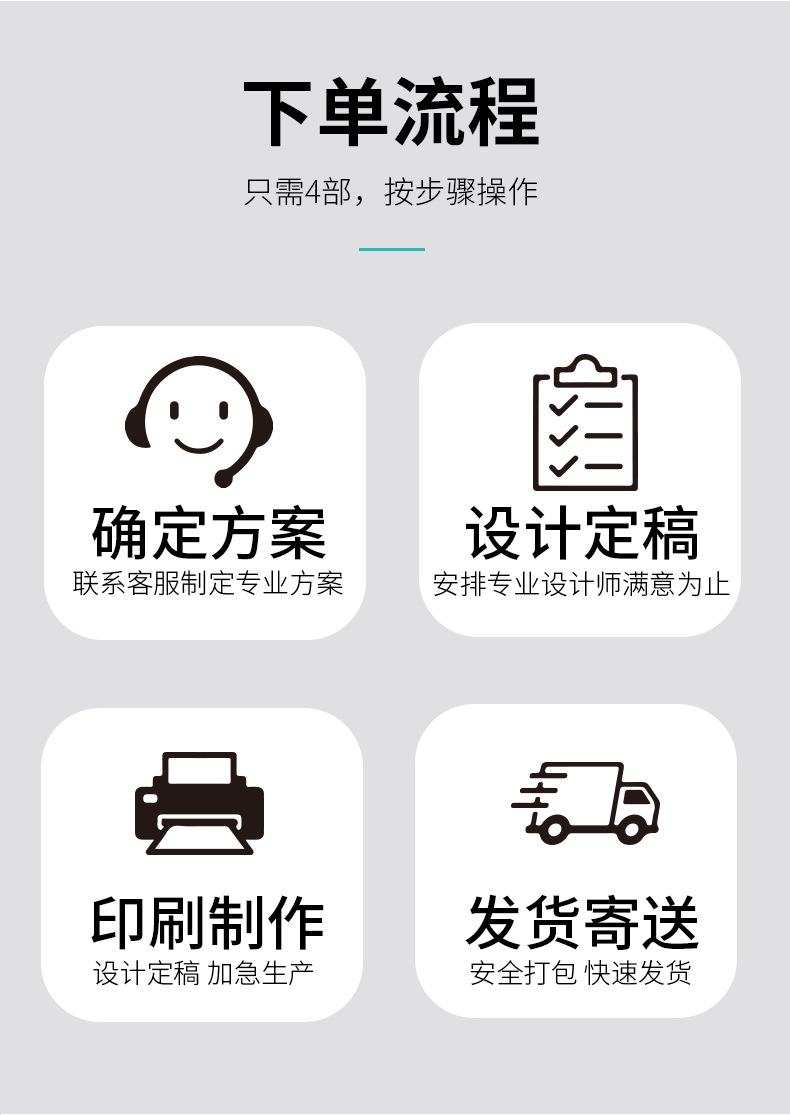 下单流程

只需4部，按步骤操作

确定方案
联系客服制定专业方案

设计定稿
安排专业设计师满意为止

印刷制作
设计定稿 加急生产

发货寄送
安全打包 快速发货