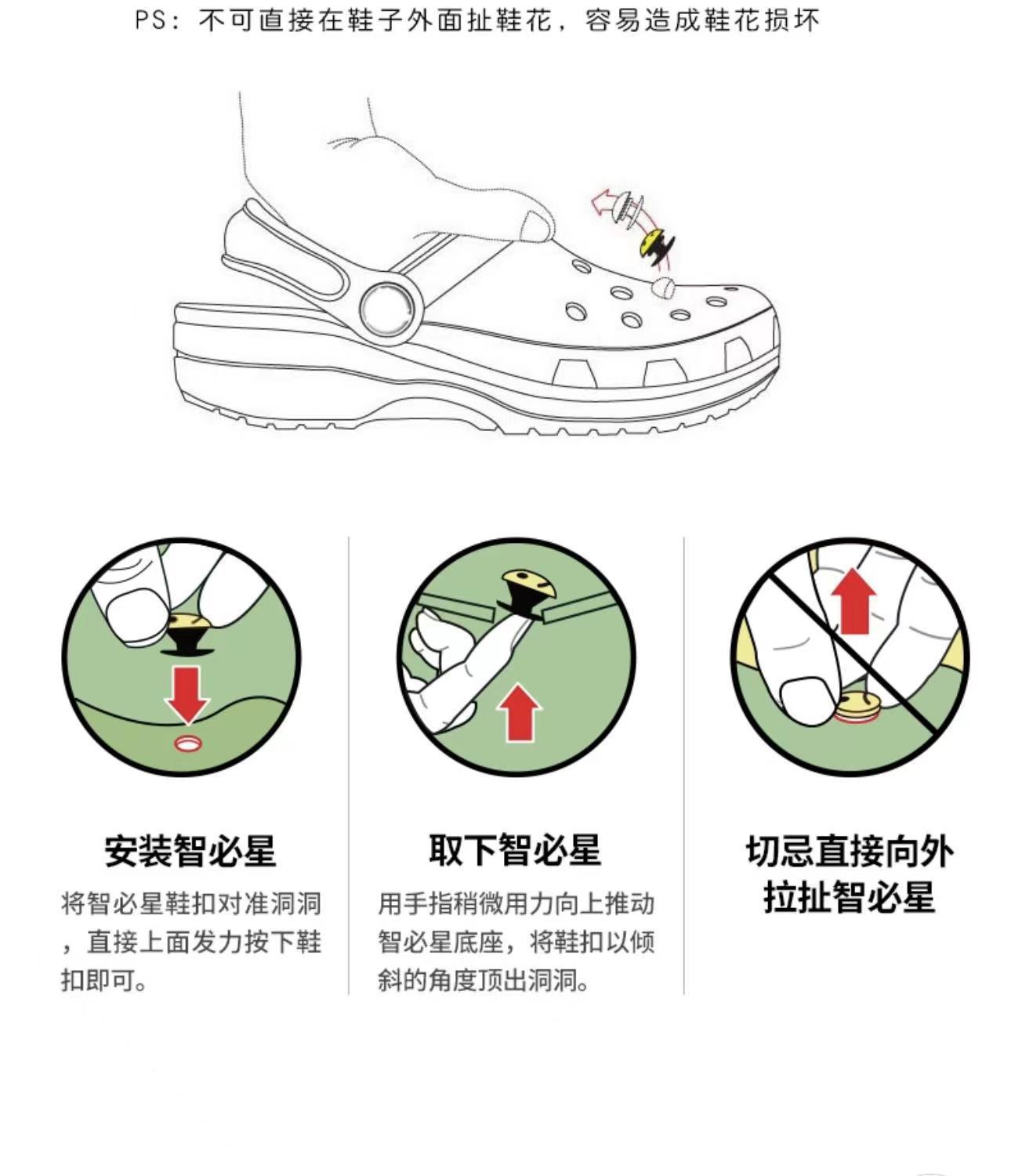 PS：不可直接在鞋子外面扯鞋花，容易造成鞋花损坏

安装智必星

将智必星鞋扣对准洞洞，直接上面发力按下鞋扣即可。

取下智必星

用手指稍微用力向上推动智必星底座，将鞋扣以倾斜的角度顶出洞洞。

切忌直接向外拉扯智必星