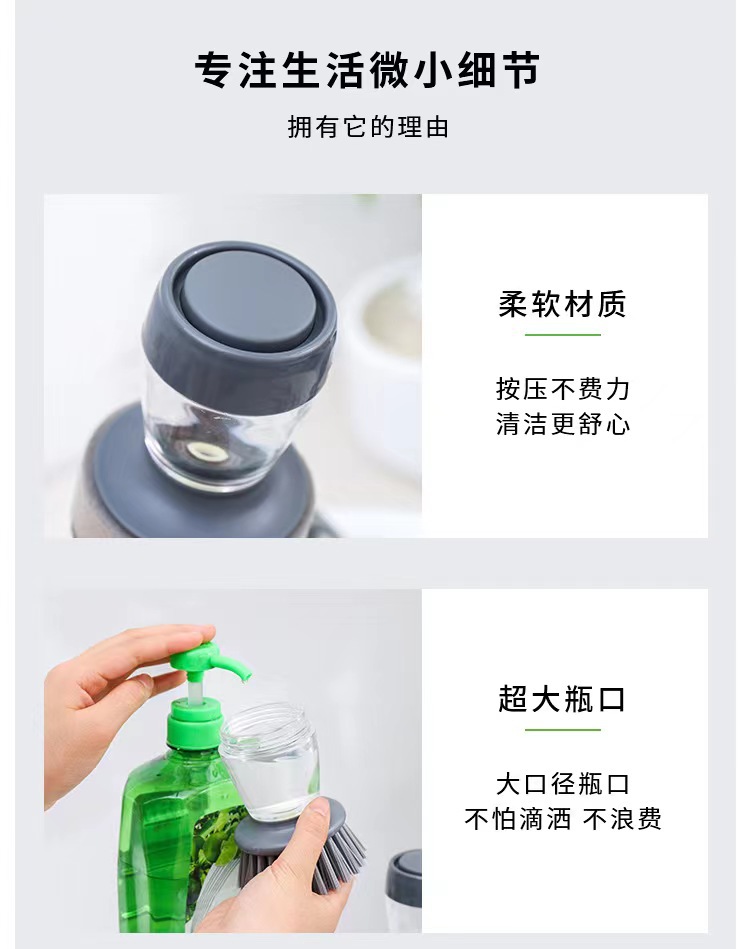 专注生活微小细节

拥有它的理由

柔软材质

按压不费力
清洁更舒心

超大瓶口

大口径瓶口
不怕滴洒 不浪费