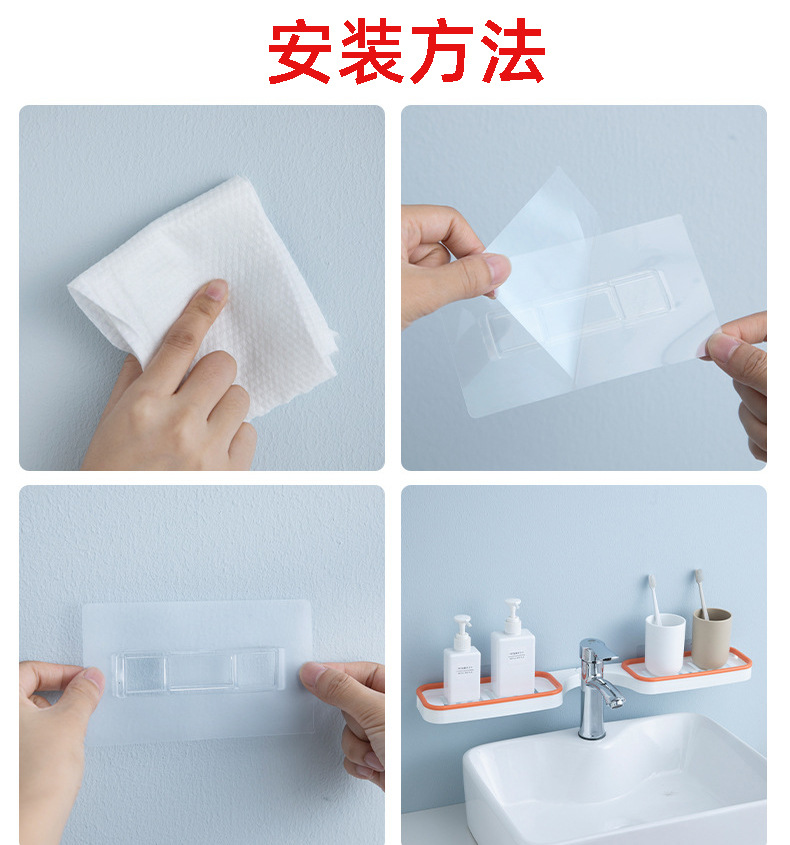 安装方法