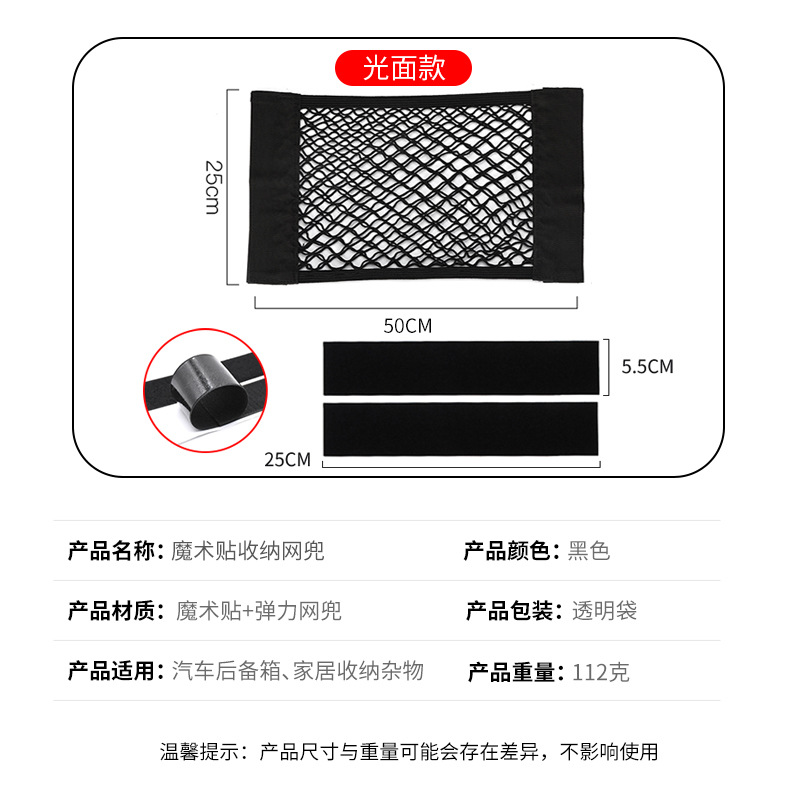 光面款

25cm

50CM

5.5CM

25CM

产品名称：魔术贴收纳网兜

产品颜色：黑色

产品材质：魔术贴+弹力网兜

产品包装：透明袋

产品适用：汽车后备箱、家居收纳杂物

产品重量：112克

温馨提示：产品尺寸与重量可能会存在差异，不影响使用