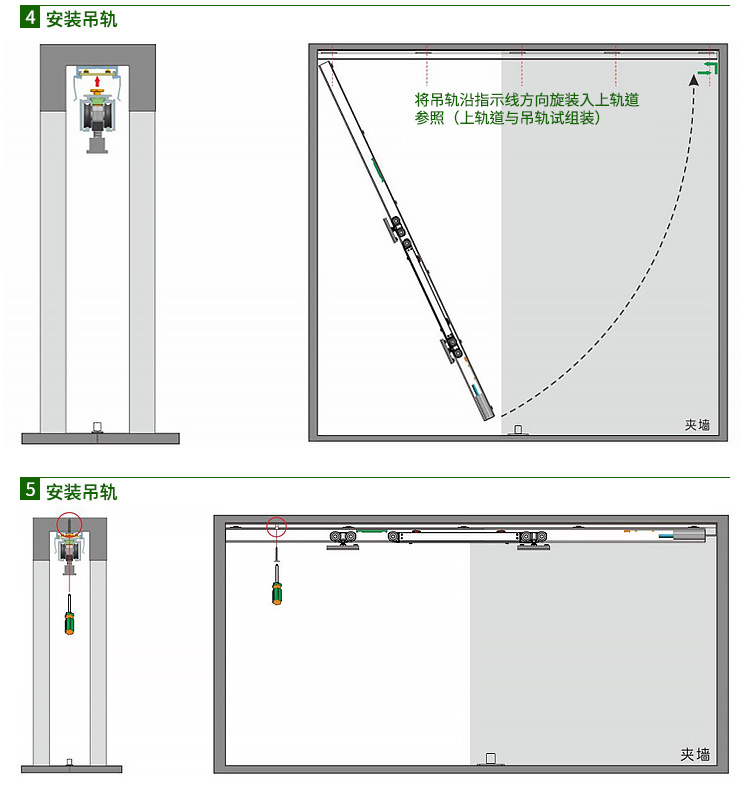 4 安装吊轨

将吊轨沿指示线方向旋装入上轨道
参照（上轨道与吊轨试组装）

夹墙

5 安装吊轨

夹墙