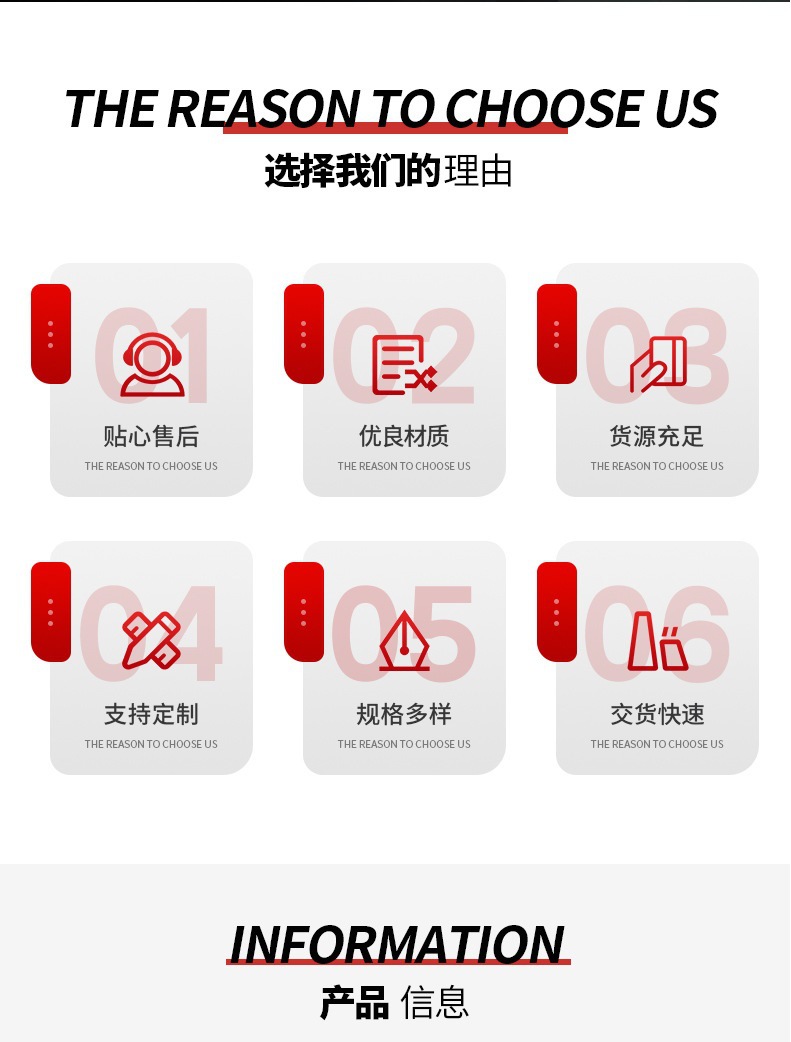 THE REASON TO CHOOSE US
选择我们的理由

01
贴心售后
THE REASON TO CHOOSE US

02
优良材质
THE REASON TO CHOOSE US

03
货源充足
THE REASON TO CHOOSE US

04
支持定制
THE REASON TO CHOOSE US

05
规格多样
THE REASON TO CHOOSE US

06
交货快速
THE REASON TO CHOOSE US

INFORMATION
产品 信息