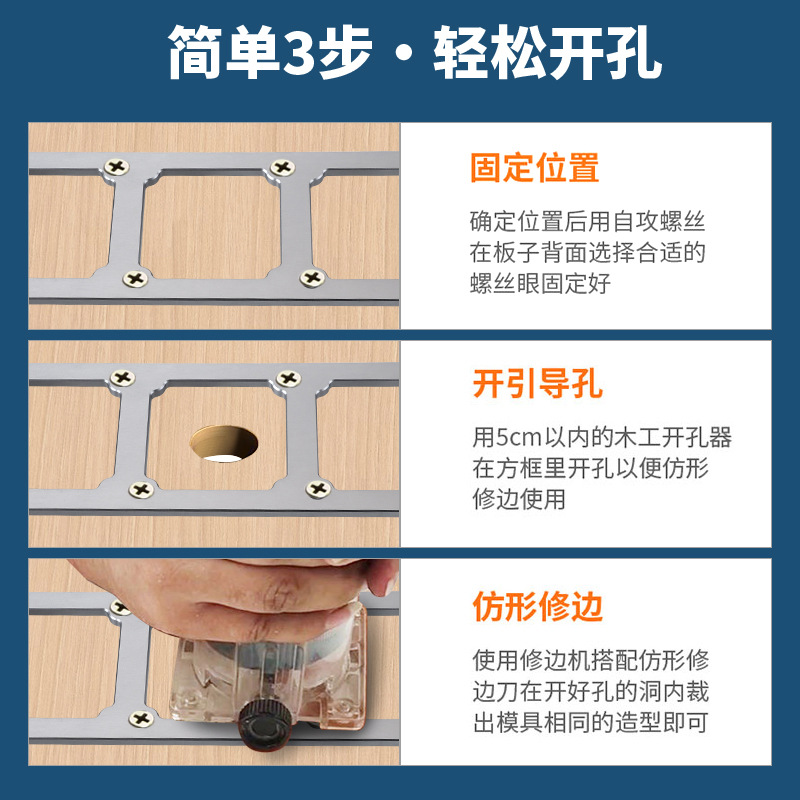 简单3步 · 轻松开孔

固定位置

确定位置后用自攻螺丝在板子背面选择合适的螺丝眼固定好

开引导孔

用5cm以内的木工开孔器在方框里开孔以便仿形修边使用

仿形修边

使用修边机搭配仿形修边刀在开好孔的洞内裁出模具相同的造型即可