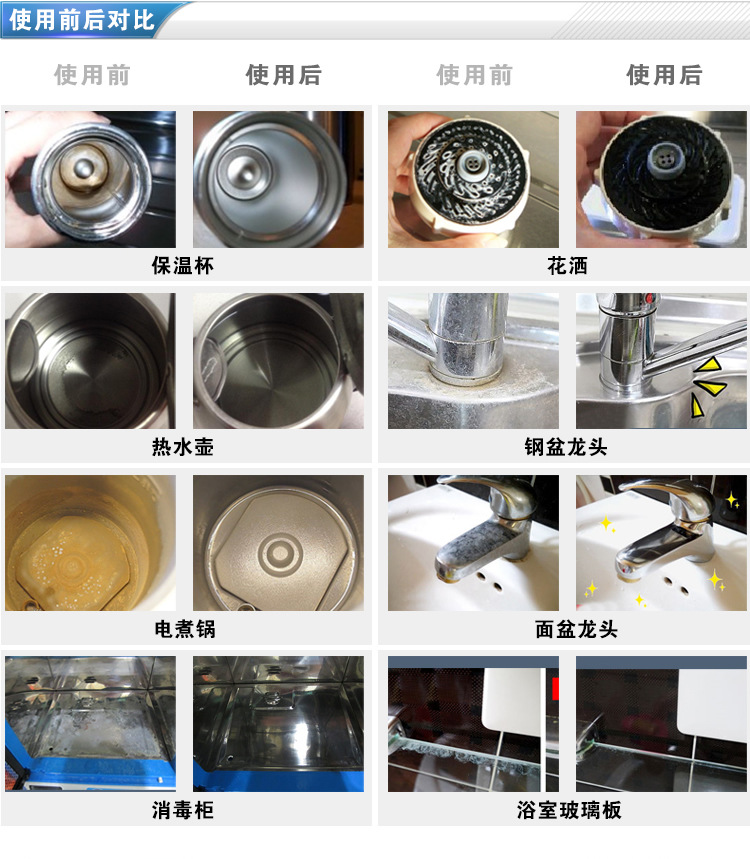 使用前后对比

使用前 使用后 使用前 使用后

保温杯

花洒

热水壶

钢盆龙头

电煮锅

面盆龙头

消毒柜

浴室玻璃板