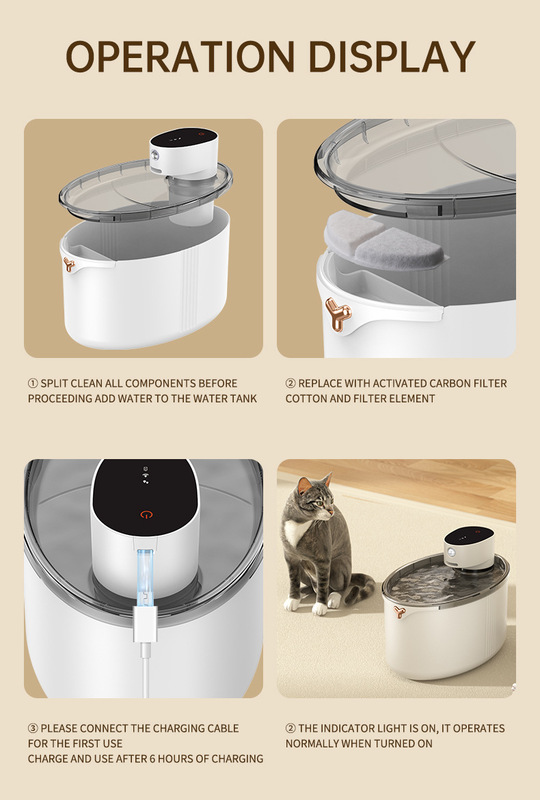 OPERATION DISPLAY

① SPLIT CLEAN ALL COMPONENTS BEFORE PROCEEDING ADD WATER TO THE WATER TANK

② REPLACE WITH ACTIVATED CARBON FILTER COTTON AND FILTER ELEMENT

③ PLEASE CONNECT THE CHARGING CABLE FOR THE FIRST USE
CHARGE AND USE AFTER 6 HOURS OF CHARGING

② THE INDICATOR LIGHT IS ON, IT OPERATES NORMALLY WHEN TURNED ON