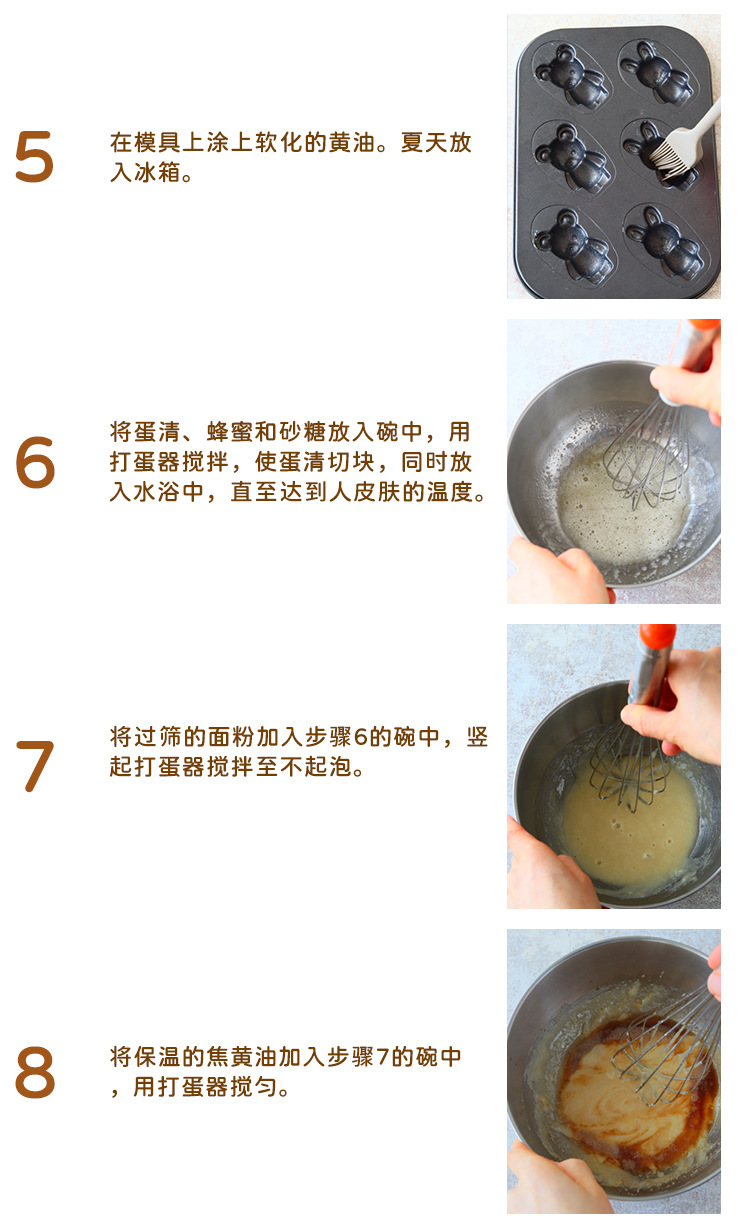 5

在模具上涂上软化的黄油。夏天放入冰箱。

6

将蛋清、蜂蜜和砂糖放入碗中，用打蛋器搅拌，使蛋清切块，同时放入水浴中，直至达到人皮肤的温度。

7

将过筛的面粉加入步骤6的碗中，竖起打蛋器搅拌至不起泡。

8

将保温的焦黄油加入步骤7的碗中，用打蛋器搅匀。