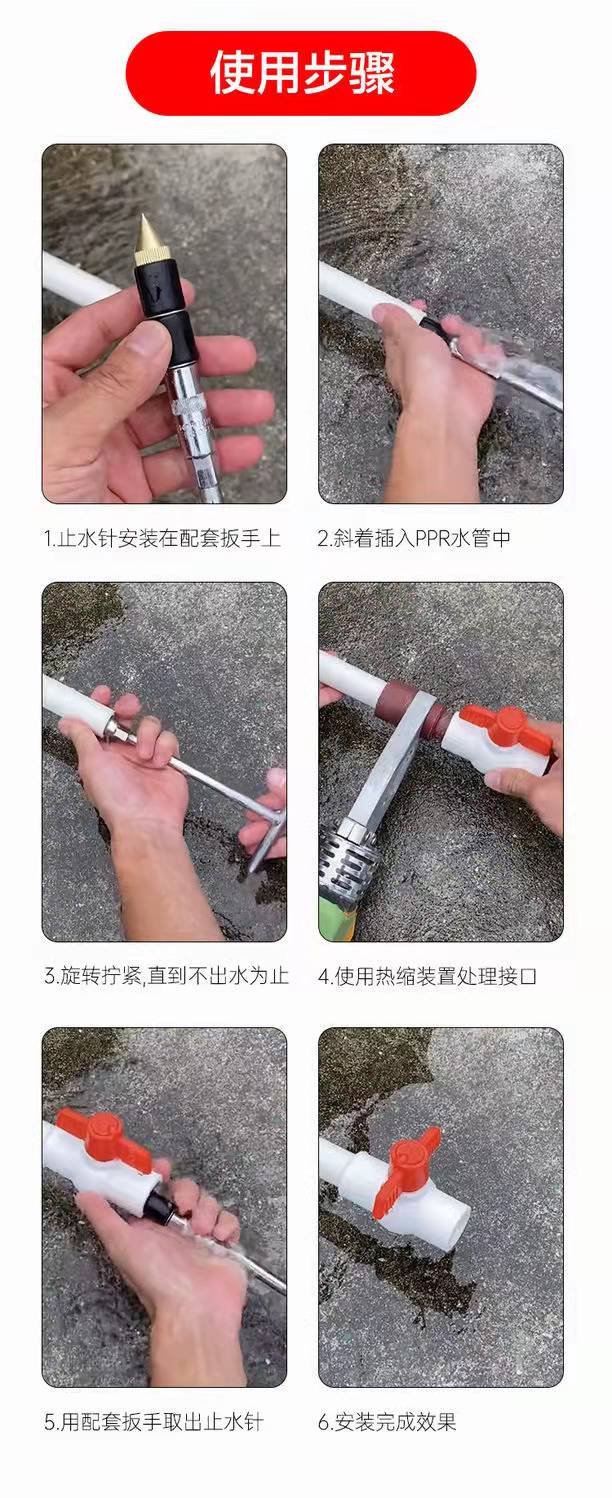 使用步骤

1.止水针安装在配套扳手上

2.斜着插入PPR水管中

3.旋转拧紧,直到不出水为止

4.使用热缩装置处理接口

5.用配套扳手取出止水针

6.安装完成效果