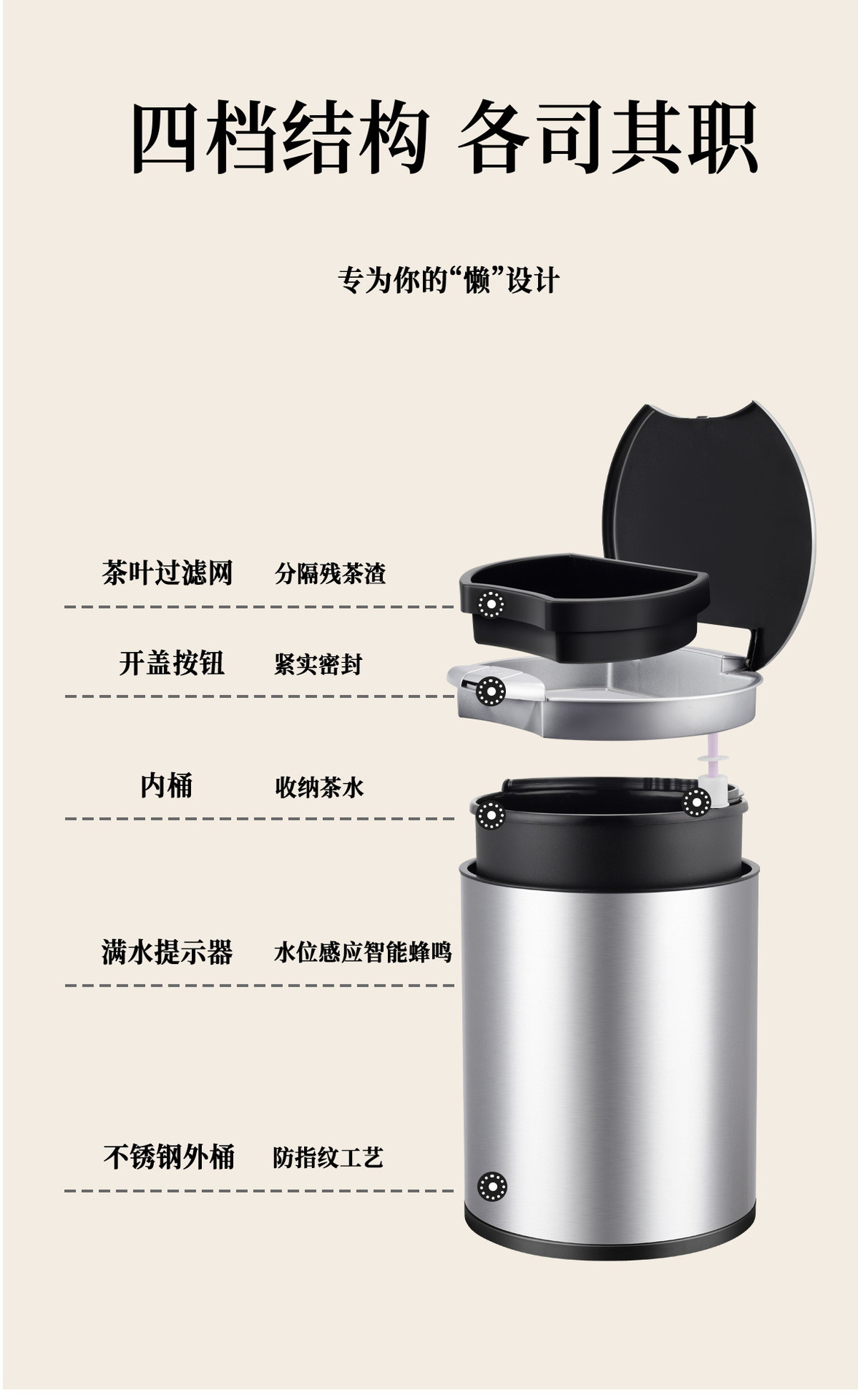 四档结构 各司其职

专为你的“懒”设计

茶叶过滤网 分隔残茶渣

开盖按钮 紧实密封

内桶 收纳茶水

满水提示器 水位感应智能蜂鸣

不锈钢外桶 防指纹工艺