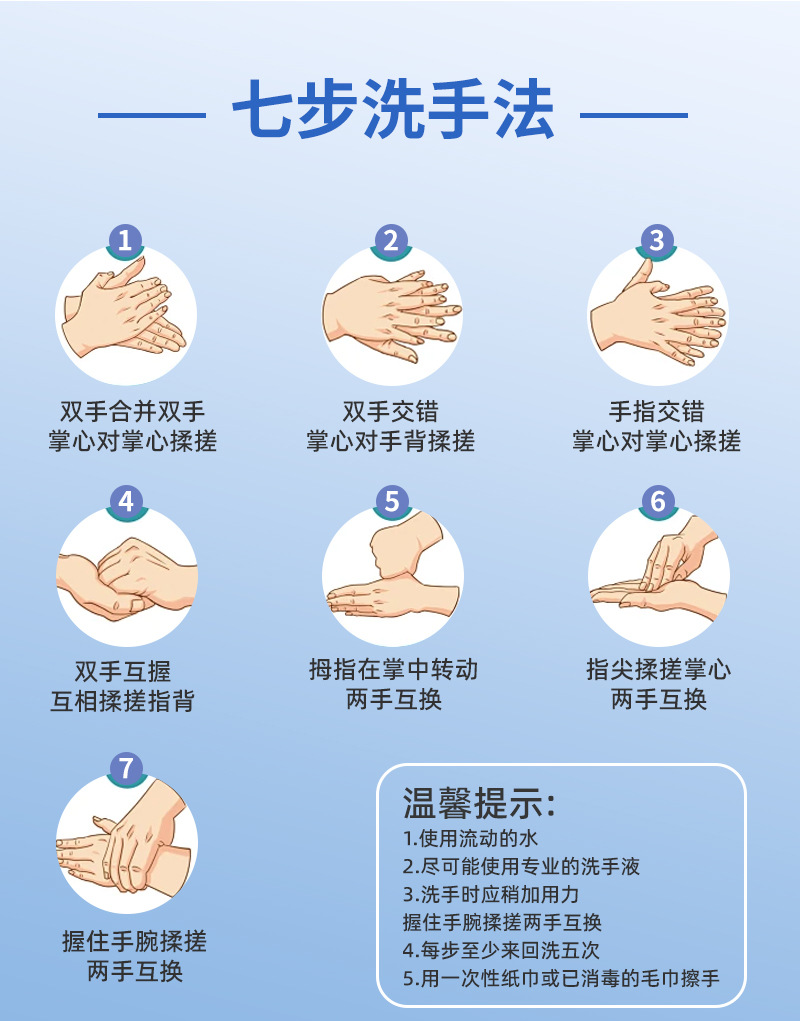 七步洗手法

1
双手合并双手
掌心对掌心揉搓

2
双手交错
掌心对手背揉搓

3
手指交错
掌心对掌心揉搓

4
双手互握
互相揉搓指背

5
拇指在掌中转动
两手互换

6
指尖揉搓掌心
两手互换

7
握住手腕揉搓
两手互换

温馨提示:
1.使用流动的水
2.尽可能使用专业的洗手液
3.洗手时应稍加用力
握住手腕揉搓两手互换
4.每步至少来回洗五次
5.用一次性纸巾或已消毒的毛巾擦手