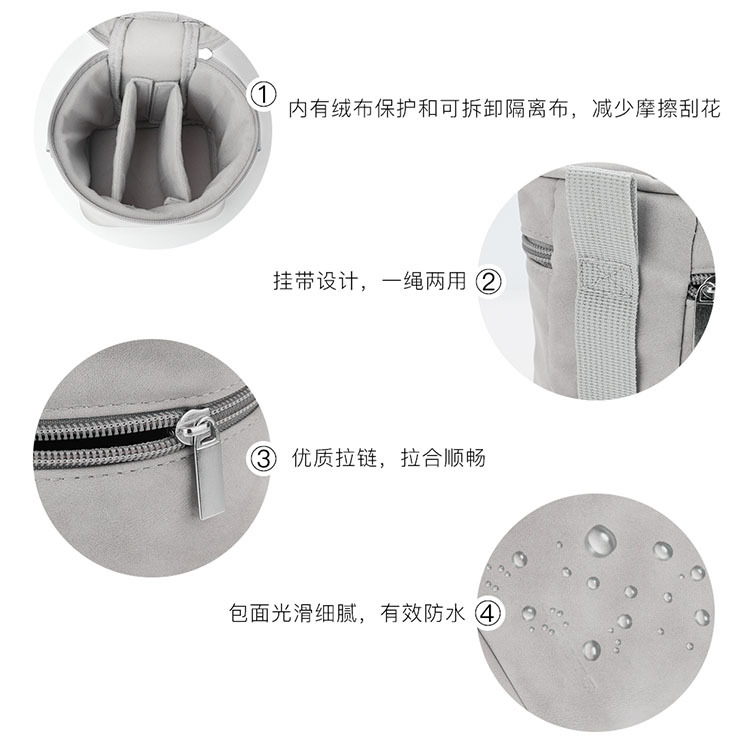 ① 内有绒布保护和可拆卸隔离布，减少摩擦刮花

挂带设计，一绳两用 ②

③ 优质拉链，拉合顺畅

包面光滑细腻，有效防水 ④