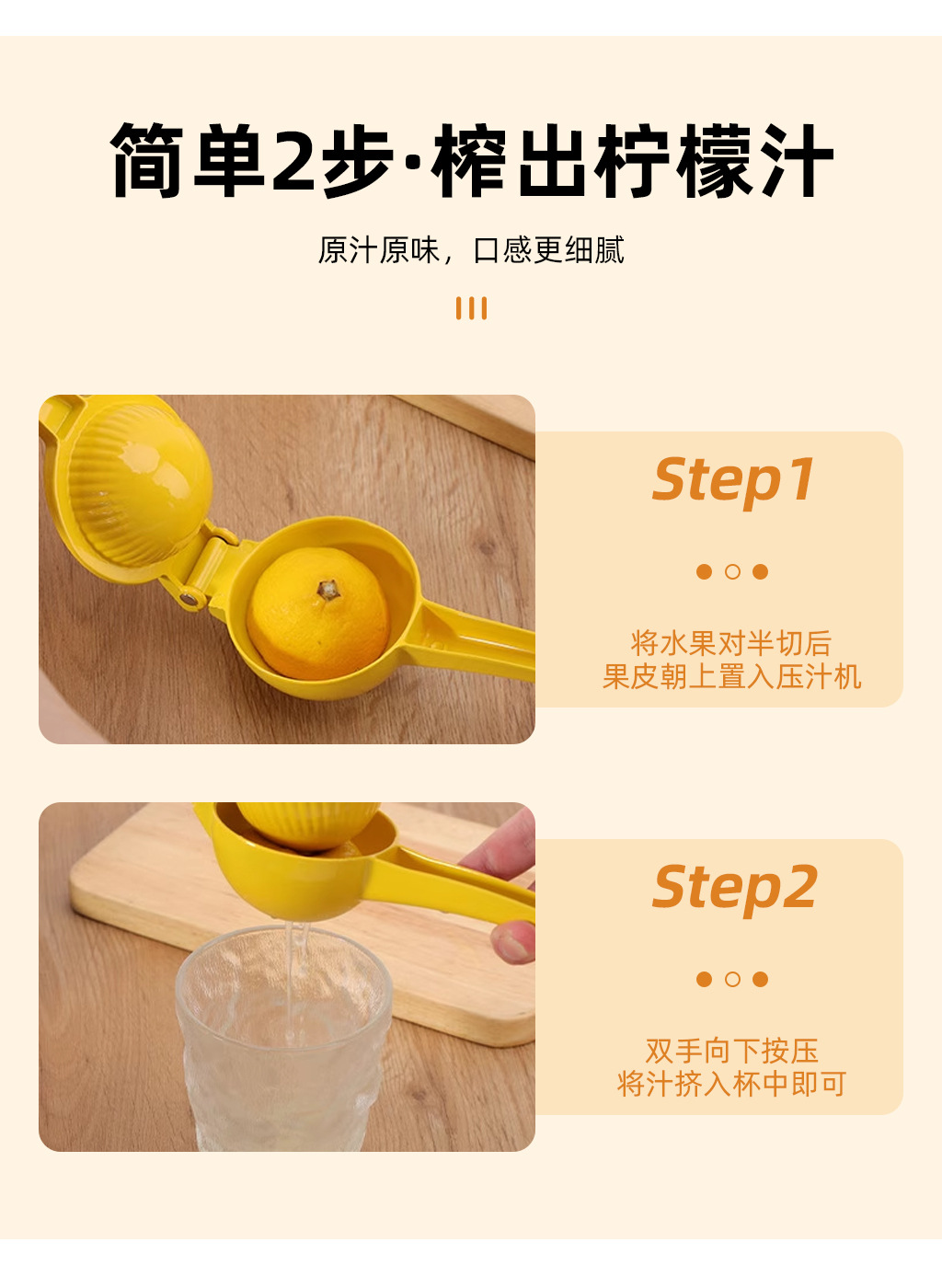 简单2步·榨出柠檬汁

原汁原味，口感更细腻

Step1

将水果对半切后
果皮朝上置入压汁机

Step2

双手向下按压
将汁挤入杯中即可