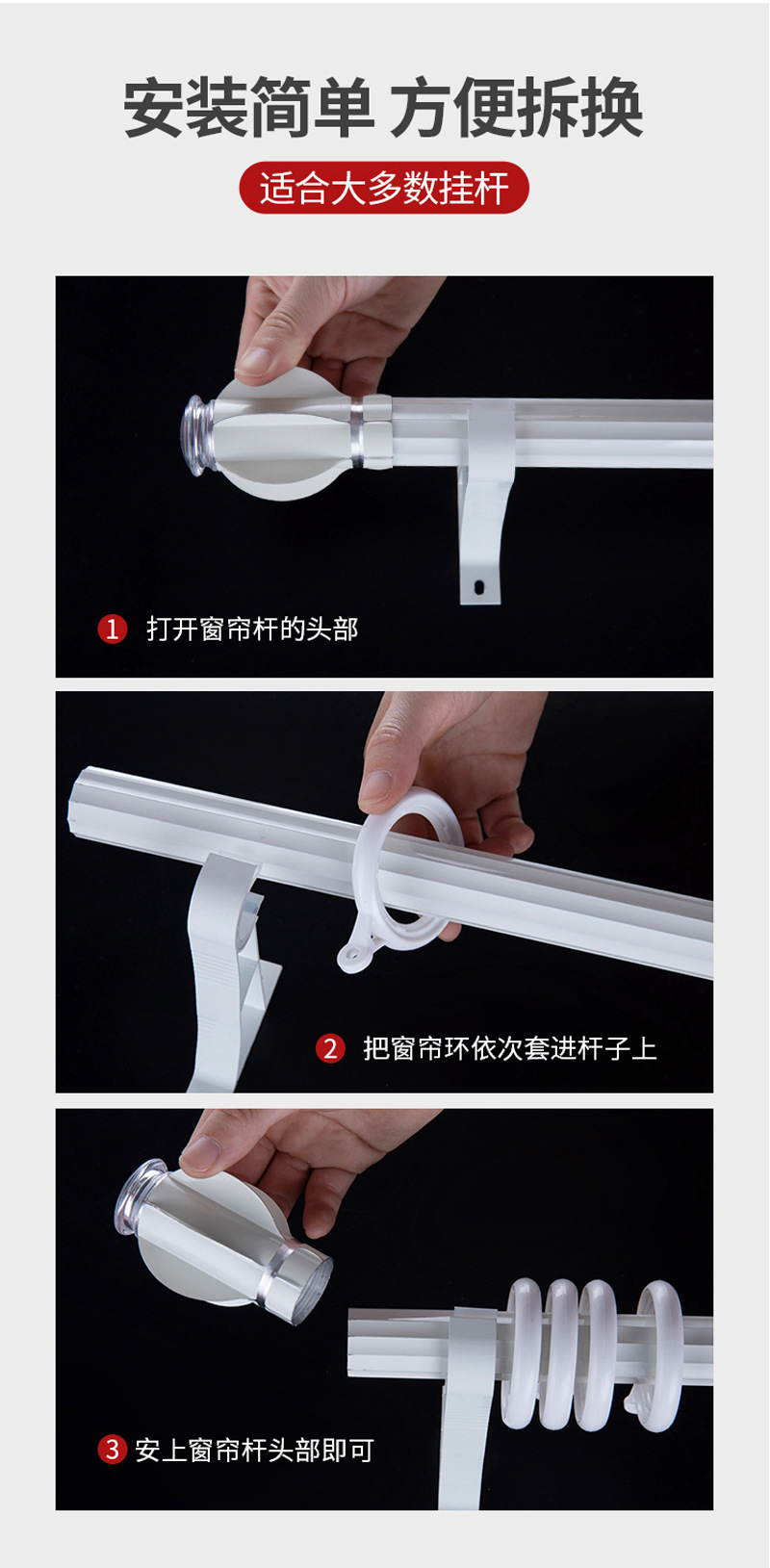 安装简单 方便拆换

适合大多数挂杆

1 打开窗帘杆的头部

2 把窗帘环依次套进杆子上

3 安上窗帘杆头部即可