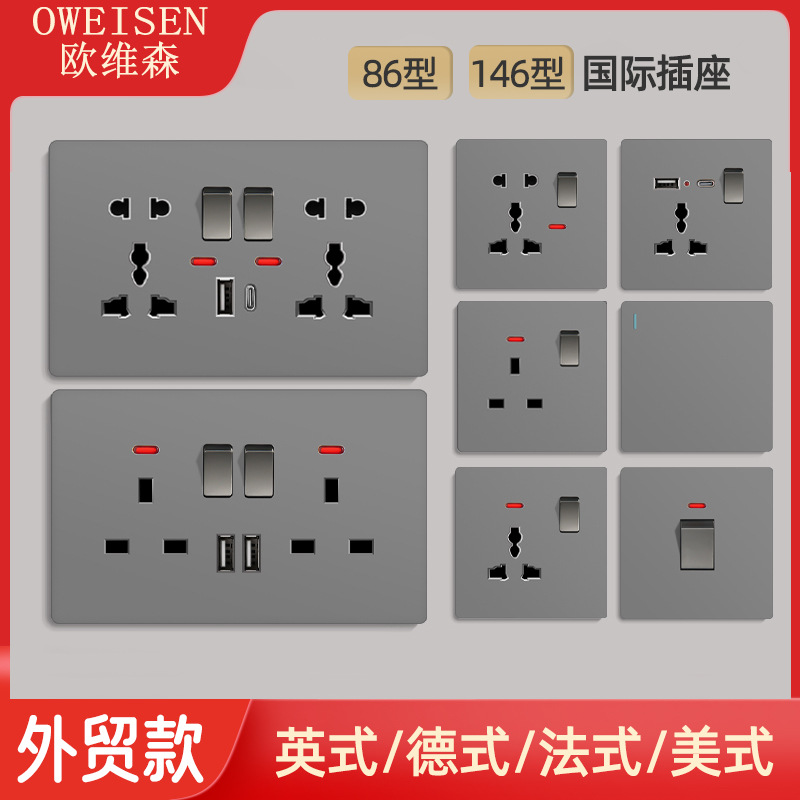 OWEISEN
欧维森

86型 146型 国际插座

外贸款 英式/德式/法式/美式