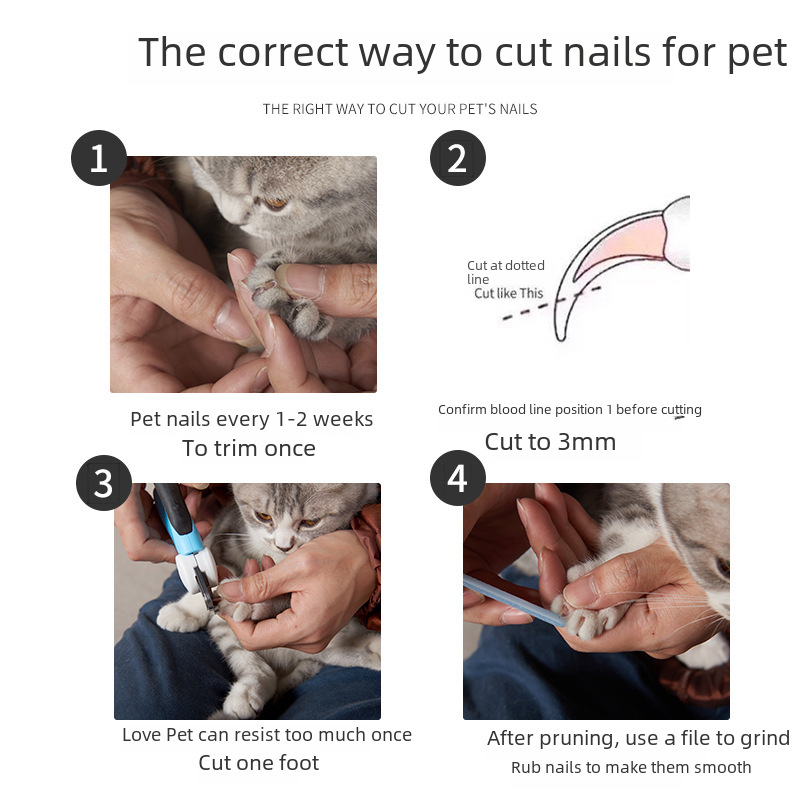 The correct way to cut nails for pet

THE RIGHT WAY TO CUT YOUR PET'S NAILS

1

Pet nails every 1-2 weeks
To trim once

2

Cut at dotted line
Cut like This

Confirm blood line position 1 before cutting
Cut to 3mm

3

Love Pet can resist too much once
Cut one foot

4

After pruning, use a file to grind
Rub nails to make them smooth