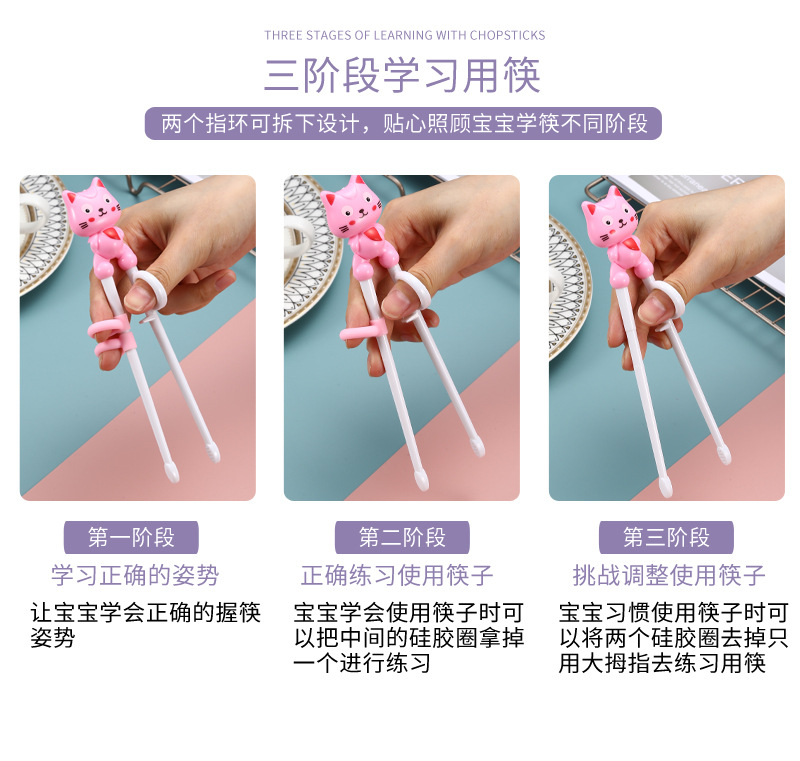 THREE STAGES OF LEARNING WITH CHOPSTICKS

三阶段学习用筷

两个指环可拆下设计，贴心照顾宝宝学筷不同阶段

第一阶段

学习正确的姿势

让宝宝学会正确的握筷姿势

第二阶段

正确练习使用筷子

宝宝学会使用筷子时可以把中间的硅胶圈拿掉一个进行练习

第三阶段

挑战调整使用筷子

宝宝习惯使用筷子时可以将两个硅胶圈去掉只用大拇指去练习用筷