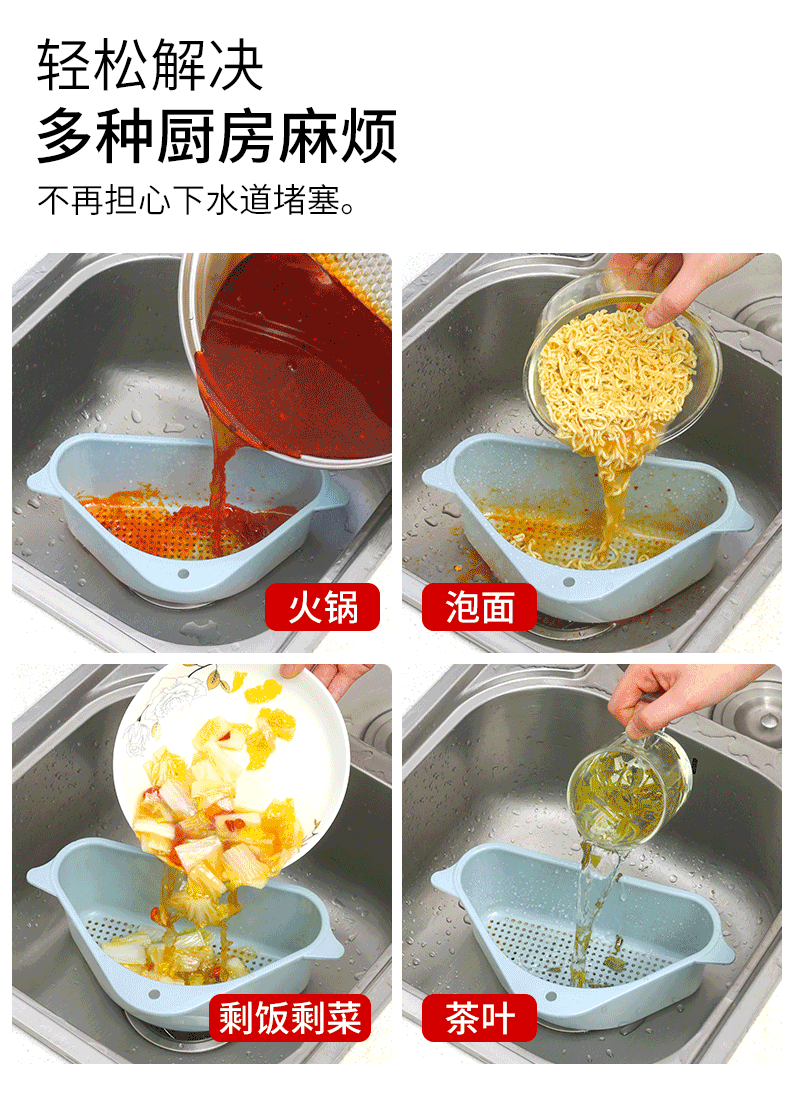 轻松解决
多种厨房麻烦
不再担心下水道堵塞。

火锅

泡面

剩饭剩菜

茶叶