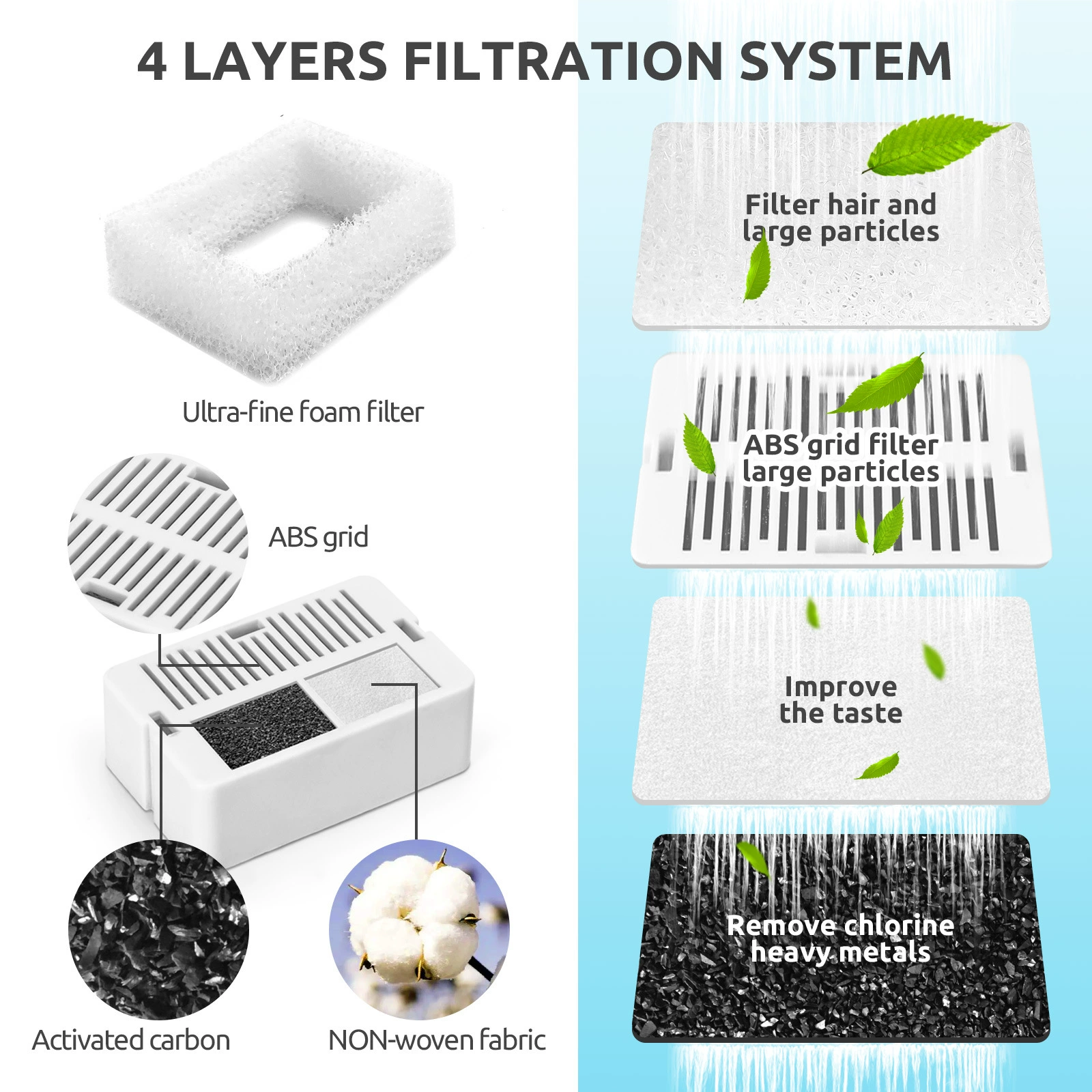 4 LAYERS FILTRATION SYSTEM

Ultra-fine foam filter

ABS grid

Activated carbon

NON-woven fabric

Filter hair and large particles

ABS grid filter large particles

Improve the taste

Remove chlorine heavy metals