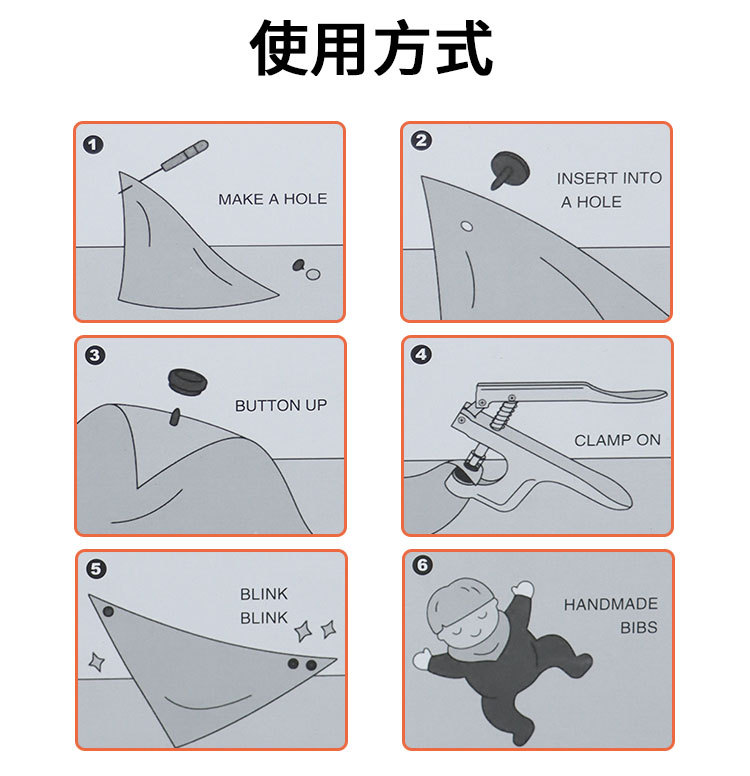 使用方式

1
MAKE A HOLE

2
INSERT INTO A HOLE

3
BUTTON UP

4
CLAMP ON

5
BLINK BLINK

6
HANDMADE BIBS