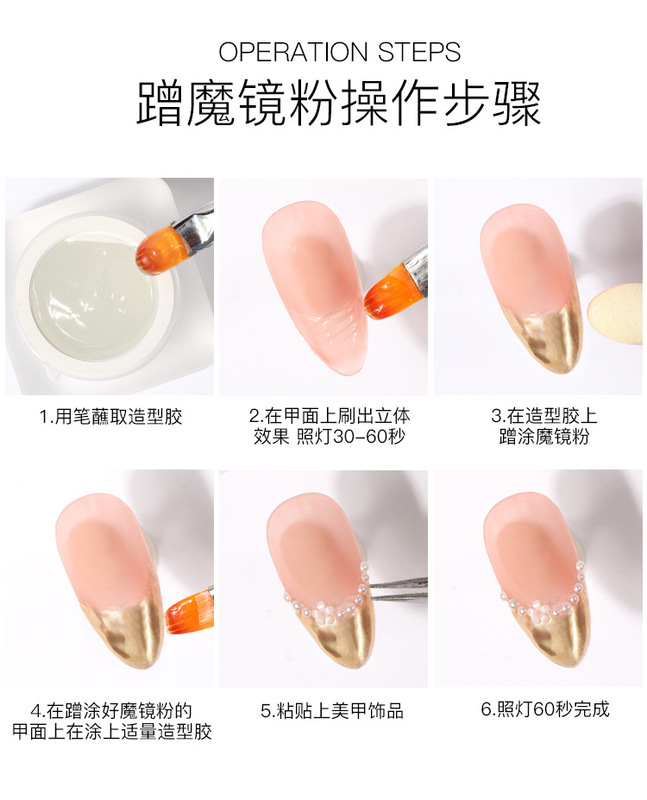 OPERATION STEPS
蹭魔镜粉操作步骤

1.用笔蘸取造型胶

2.在甲面上刷出立体效果 照灯30-60秒

3.在造型胶上蹭涂魔镜粉

4.在蹭涂好魔镜粉的甲面上在涂上适量造型胶

5.粘贴上美甲饰品

6.照灯60秒完成