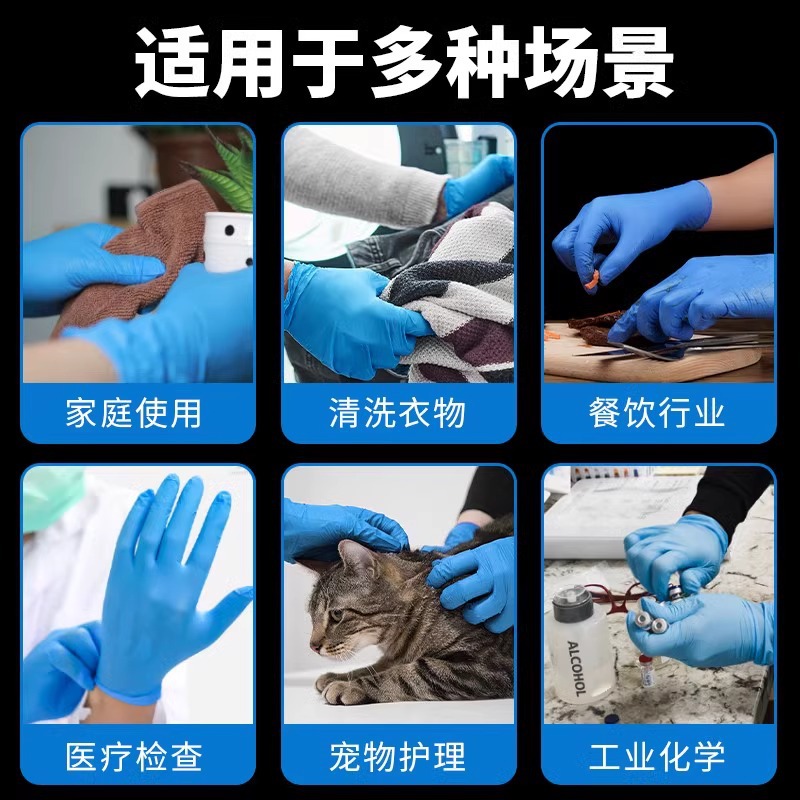 适用于多种场景

家庭使用

清洗衣物

餐饮行业

医疗检查

宠物护理

ALCOHOL

工业化学