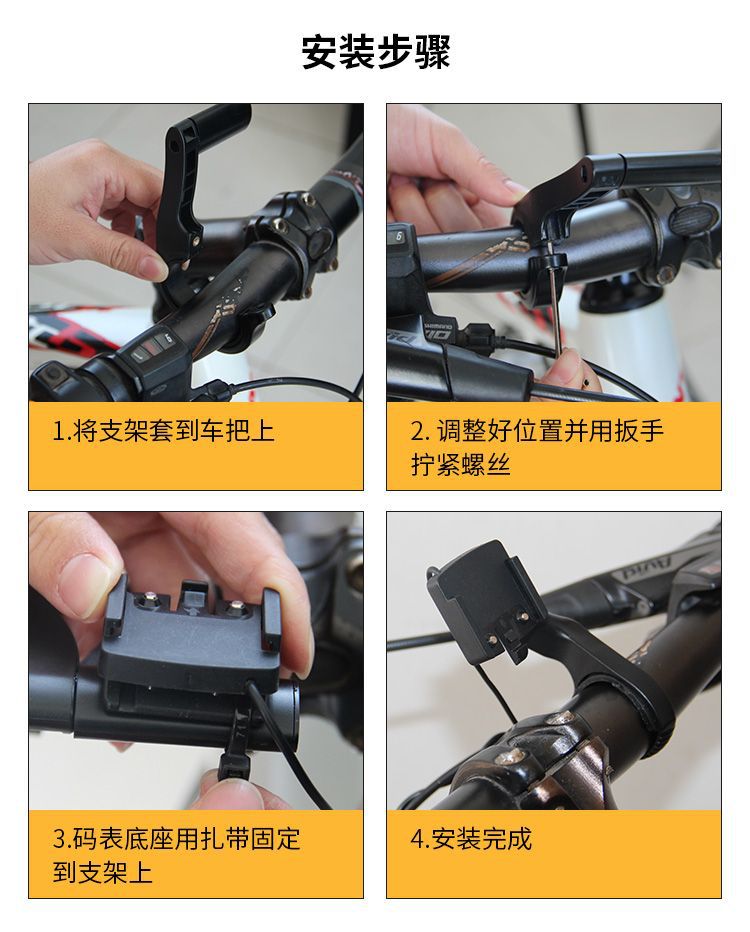 安装步骤

1.将支架套到车把上

2. 调整好位置并用扳手拧紧螺丝

3.码表底座用扎带固定到支架上

4.安装完成