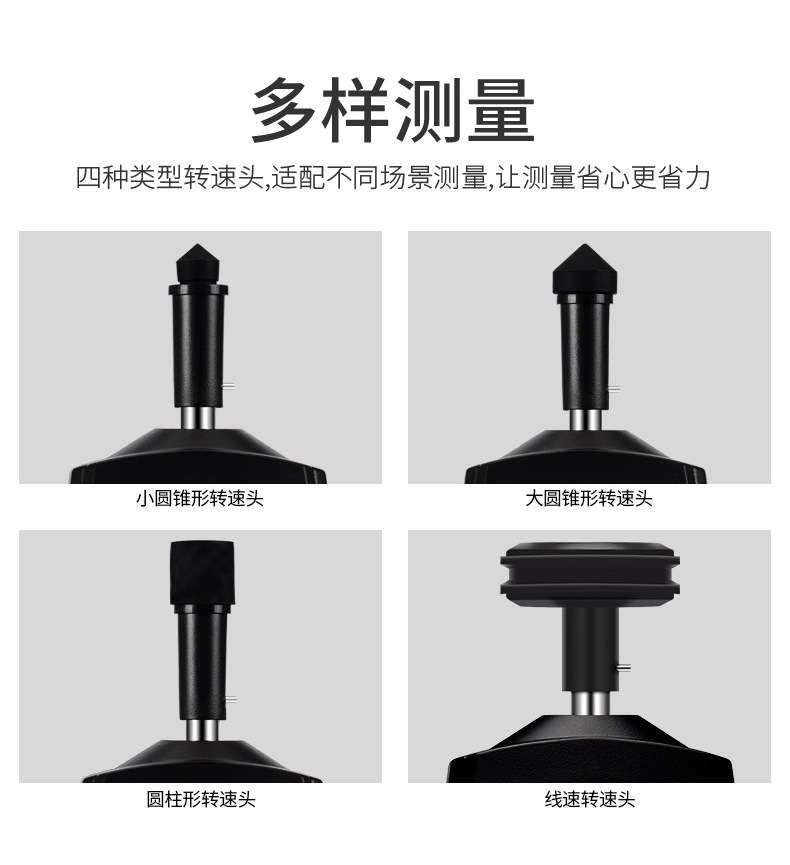 多样测量

四种类型转速头,适配不同场景测量,让测量省心更省力

小圆锥形转速头

大圆锥形转速头

圆柱形转速头

线速转速头