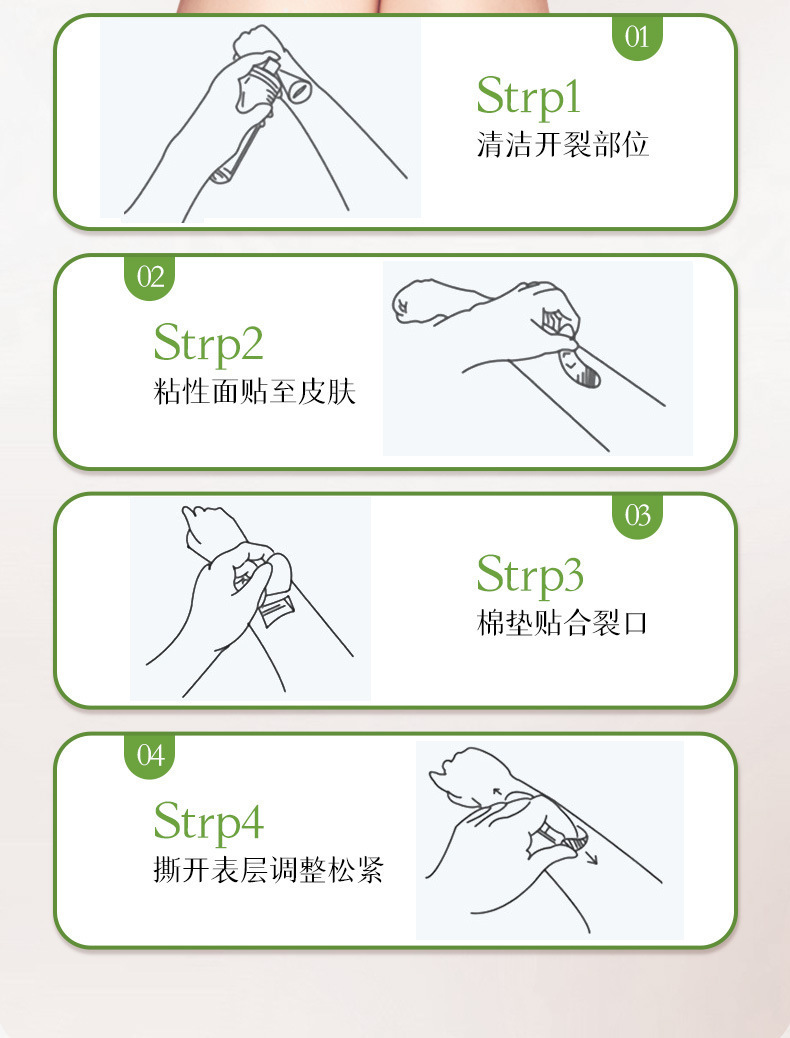 01
Strp1
清洁开裂部位

02
Strp2
粘性面贴至皮肤

03
Strp3
棉垫贴合裂口

04
Strp4
撕开表层调整松紧