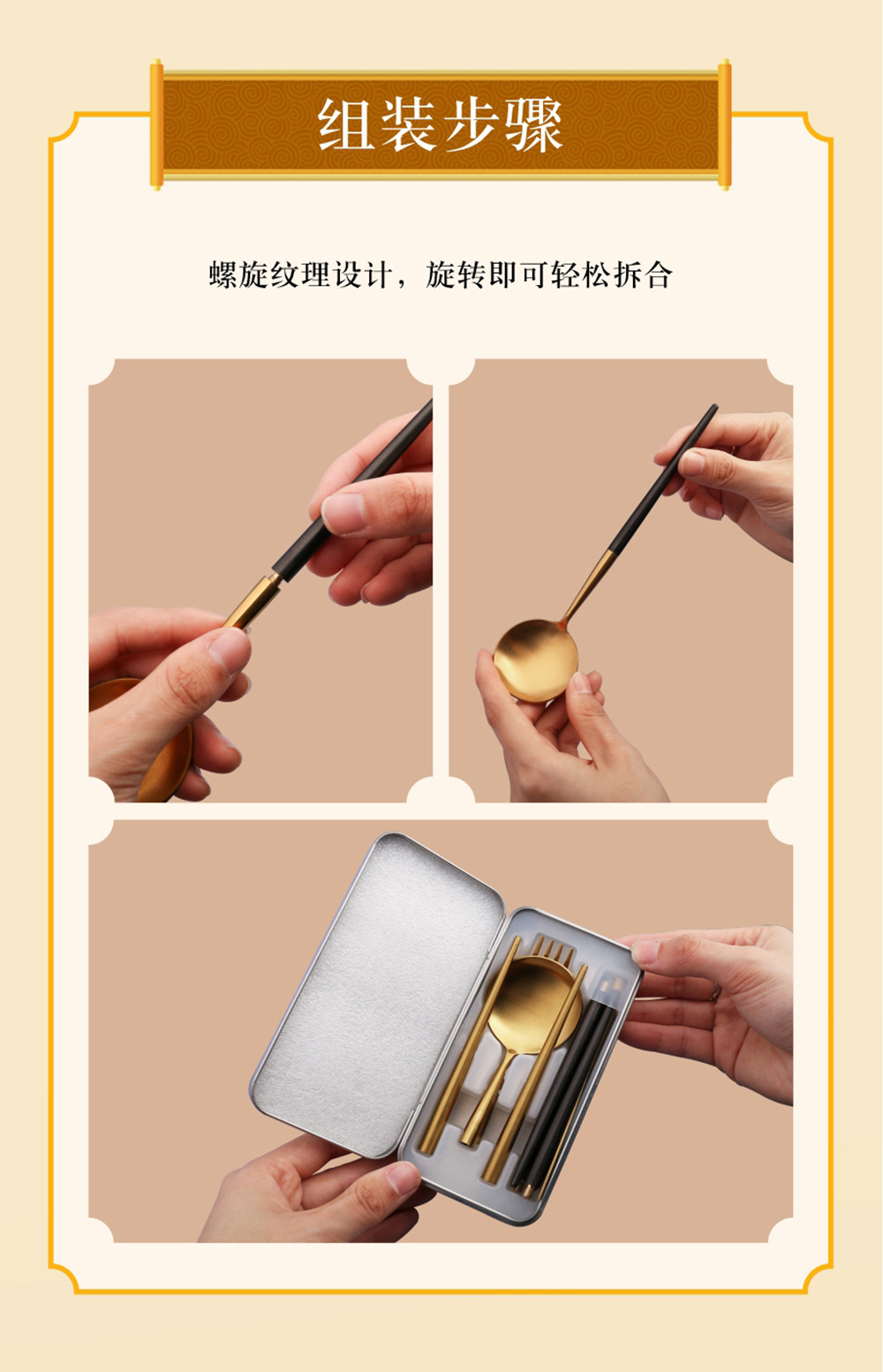 组装步骤

螺旋纹理设计，旋转即可轻松拆合