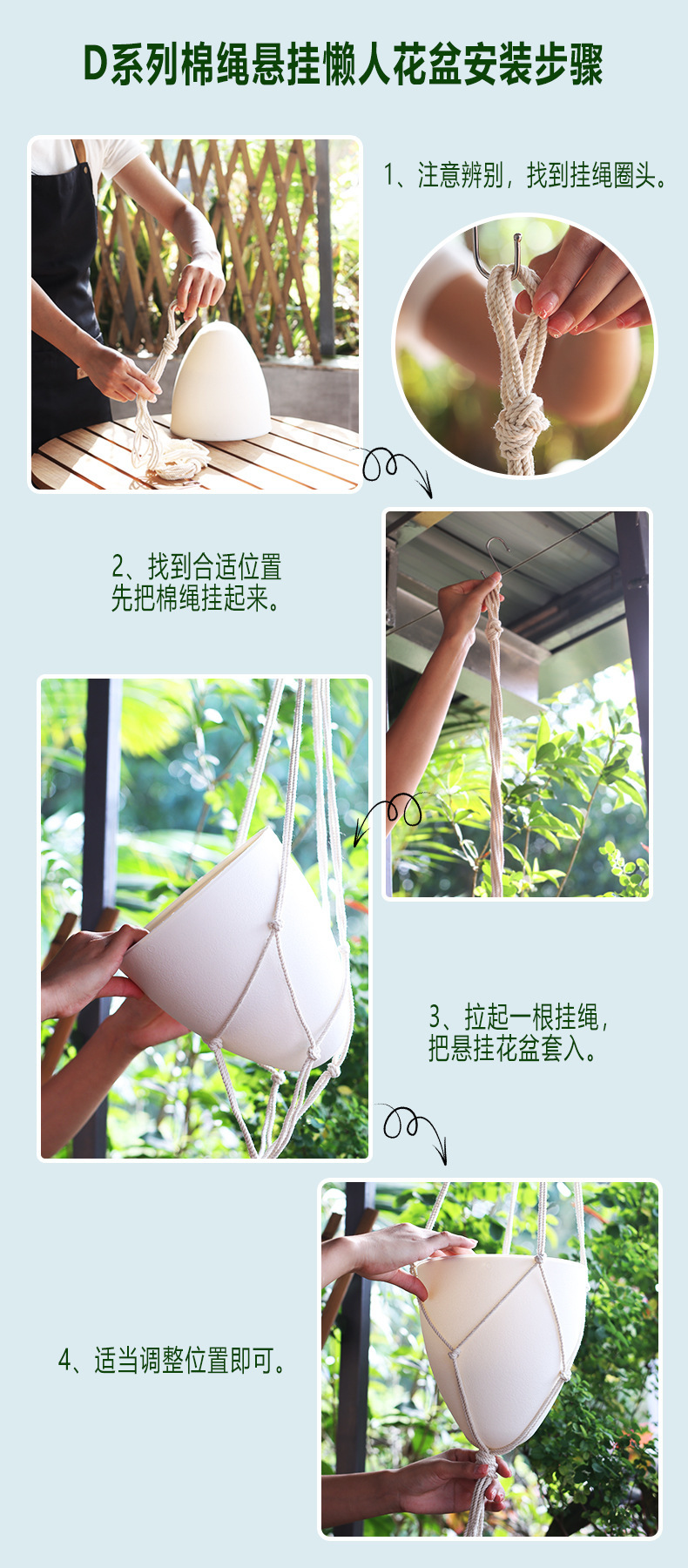 D系列棉绳悬挂懒人花盆安装步骤

1、注意辨别，找到挂绳圈头。

2、找到合适位置
先把棉绳挂起来。

3、拉起一根挂绳，
把悬挂花盆套入。

4、适当调整位置即可。