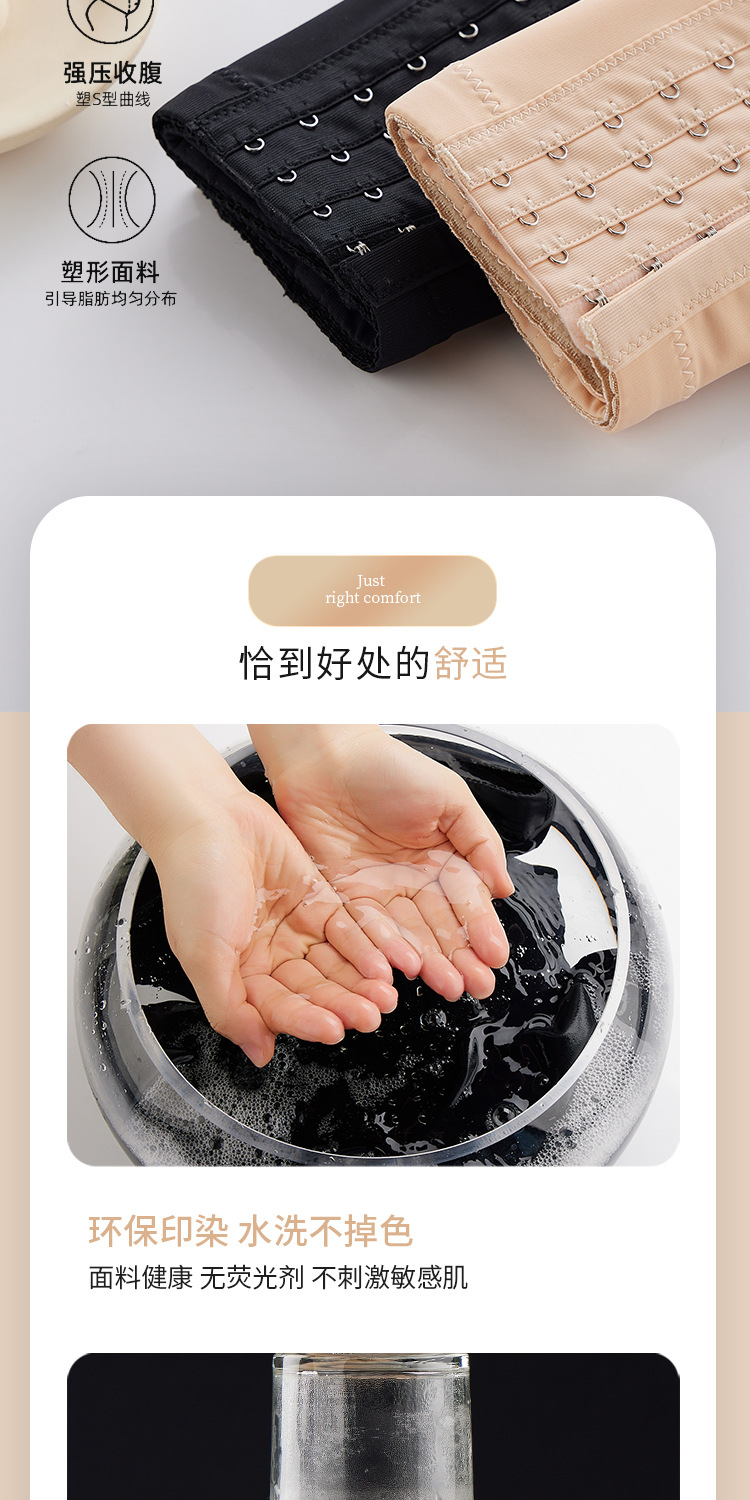 强压收腹
塑S型曲线

塑形面料
引导脂肪均匀分布

Just
right comfort

恰到好处的舒适

环保印染 水洗不掉色
面料健康 无荧光剂 不刺激敏感肌