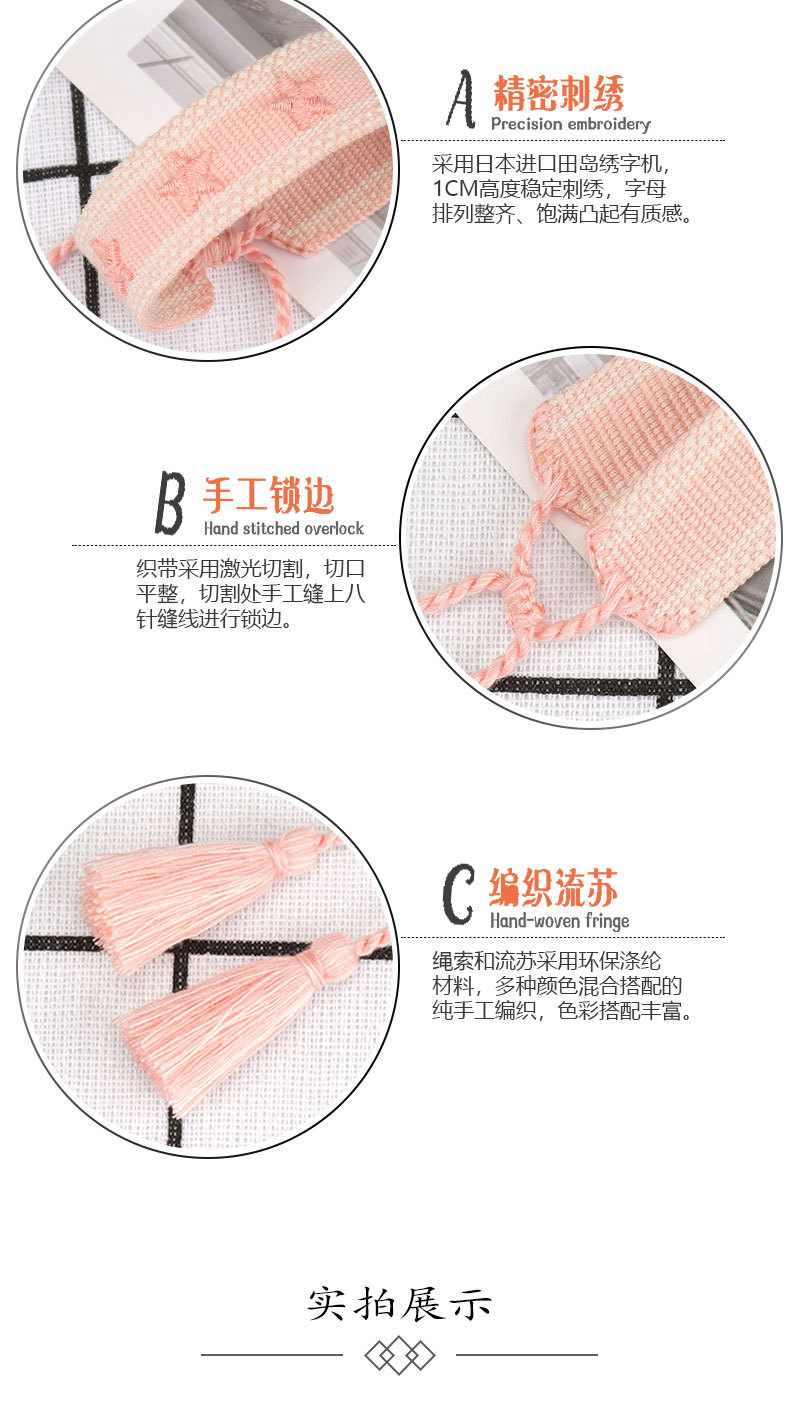 A 精密刺绣
Precision embroidery

采用日本进口田岛绣字机，1CM高度稳定刺绣，字母排列整齐、饱满凸起有质感。

B 手工锁边
Hand stitched overlock

织带采用激光切割，切口平整，切割处手工缝上八针缝线进行锁边。

C 编织流苏
Hand-woven fringe

绳索和流苏采用环保涤纶材料，多种颜色混合搭配的纯手工编织，色彩搭配丰富。

实拍展示