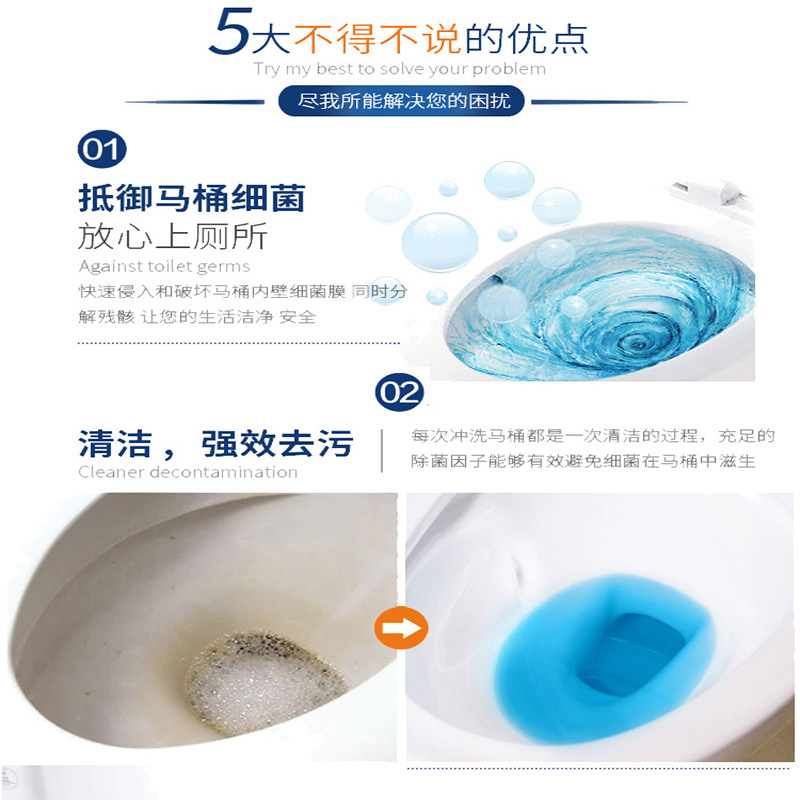 5大不得不说的优点
Try my best to solve your problem
尽我所能解决您的困扰

01
抵御马桶细菌
放心上厕所
Against toilet germs
快速侵入和破坏马桶内壁细菌膜 同时分解残骸 让您的生活洁净 安全

02
清洁，强效去污
Cleaner decontamination
每次冲洗马桶都是一次清洁的过程，充足的除菌因子能够有效避免细菌在马桶中滋生