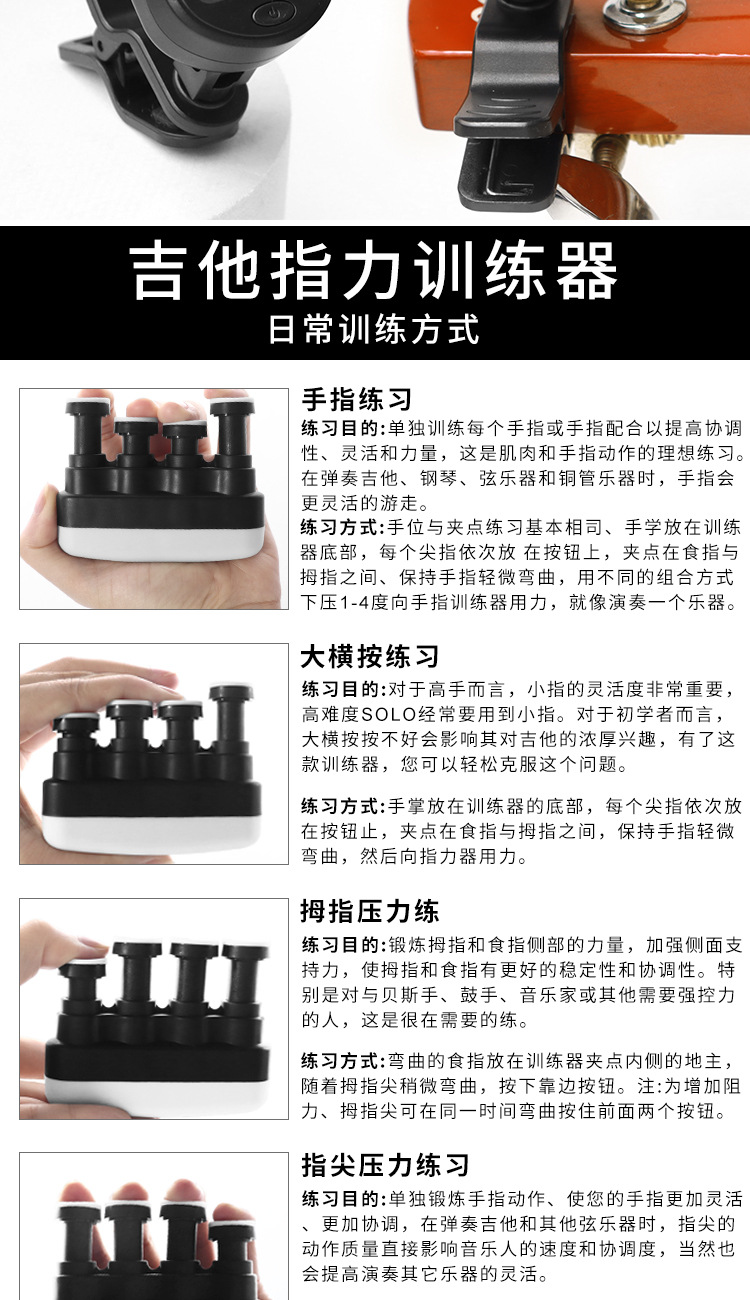 吉他指力训练器
日常训练方式

手指练习
练习目的:单独训练每个手指或手指配合以提高协调性、灵活和力量，这是肌肉和手指动作的理想练习。在弹奏吉他、钢琴、弦乐器和铜管乐器时，手指会更灵活的游走。
练习方式:手位与夹点练习基本相司、手学放在训练器底部，每个尖指依次放 在按钮上，夹点在食指与拇指之间、保持手指轻微弯曲，用不同的组合方式下压1-4度向手指训练器用力，就像演奏一个乐器。

大横按练习
练习目的:对于高手而言，小指的灵活度非常重要，高难度SOLO经常要用到小指。对于初学者而言，大横按按不好会影响其对吉他的浓厚兴趣，有了这款训练器，您可以轻松克服这个问题。

练习方式:手掌放在训练器的底部，每个尖指依次放在按钮止，夹点在食指与拇指之间，保持手指轻微弯曲，然后向指力器用力。

拇指压力练
练习目的:锻炼拇指和食指侧部的力量，加强侧面支持力，使拇指和食指有更好的稳定性和协调性。特别是对与贝斯手、鼓手、音乐家或其他需要强控力的人，这是很在需要的练。

练习方式:弯曲的食指放在训练器夹点内侧的地主，随着拇指尖稍微弯曲，按下靠边按钮。注:为增加阻力、拇指尖可在同一时间弯曲按住前面两个按钮。

指尖压力练习
练习目的:单独锻炼手指动作、使您的手指更加灵活、更加协调，在弹奏吉他和其他弦乐器时，指尖的动作质量直接影响音乐人的速度和协调度，当然也会提高演奏其它乐器的灵活。