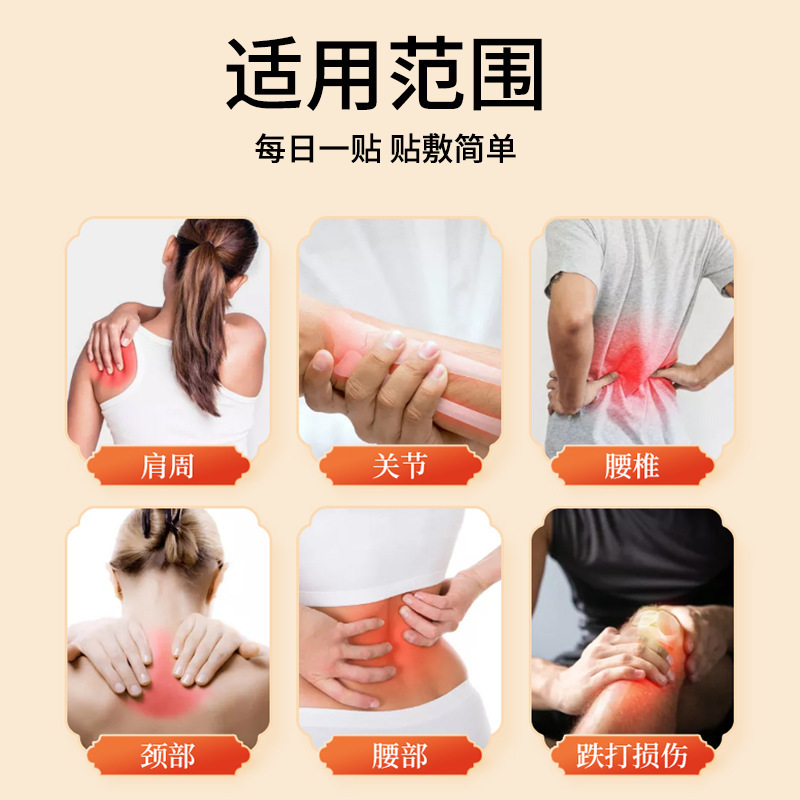 适用范围

每日一贴 贴敷简单

肩周

关节

腰椎

颈部

腰部

跌打损伤