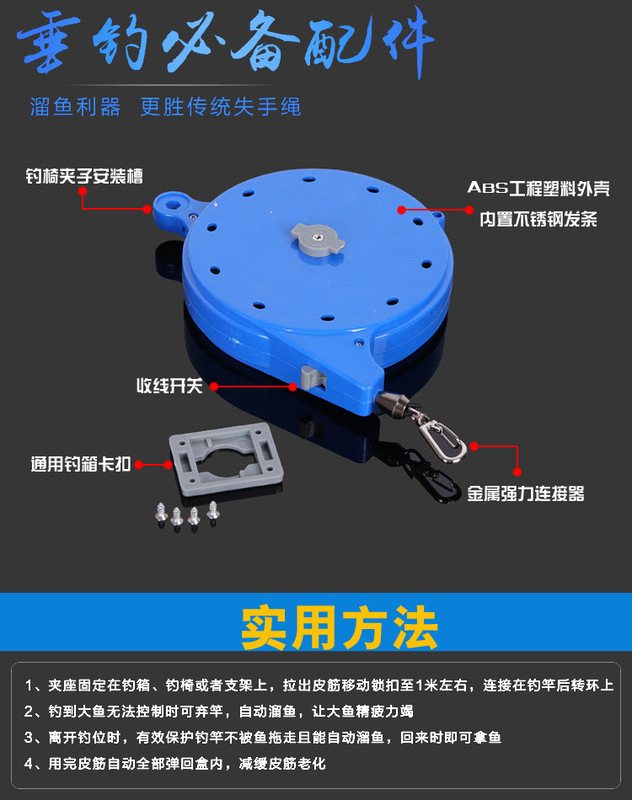 垂钓必备配件

溜鱼利器 更胜传统失手绳

钓椅夹子安装槽

ABS工程塑料外壳
内置不锈钢发条

收线开关

通用钓箱卡扣

金属强力连接器

实用方法

1、夹座固定在钓箱、钓椅或者支架上，拉出皮筋移动锁扣至1米左右，连接在钓竿后转环上
2、钓到大鱼无法控制时可弃竿，自动溜鱼，让大鱼精疲力竭
3、离开钓位时，有效保护钓竿不被鱼拖走且能自动溜鱼，回来时即可拿鱼
4、用完皮筋自动全部弹回盒内，减缓皮筋老化