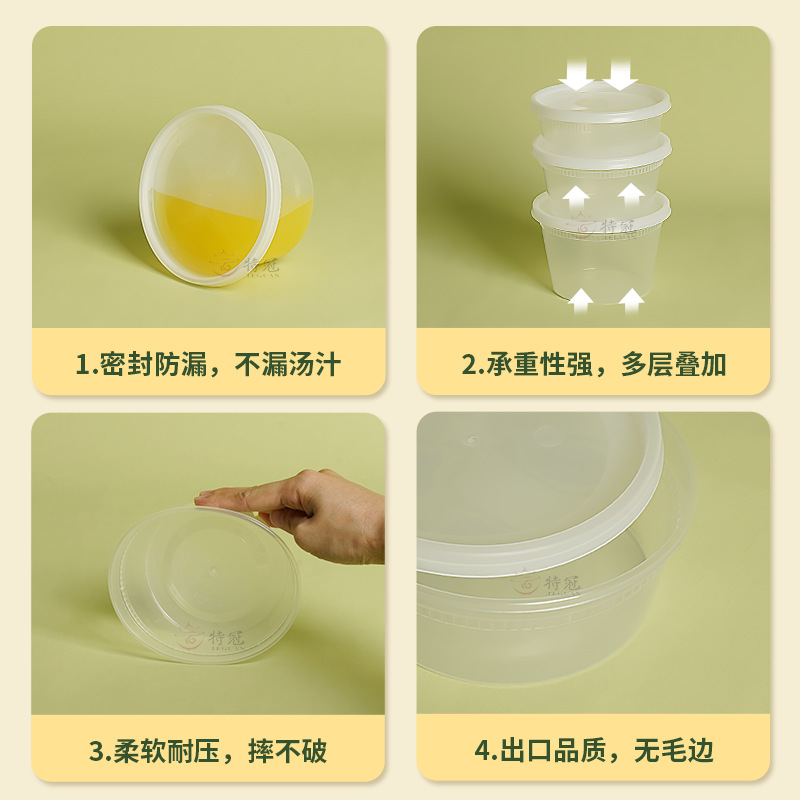 特冠
TEGUAN

1.密封防漏，不漏汤汁

特冠
TEGUAN

2.承重性强，多层叠加

特冠
TEGUAN

3.柔软耐压，摔不破

特冠
TEGUAN

4.出口品质，无毛边