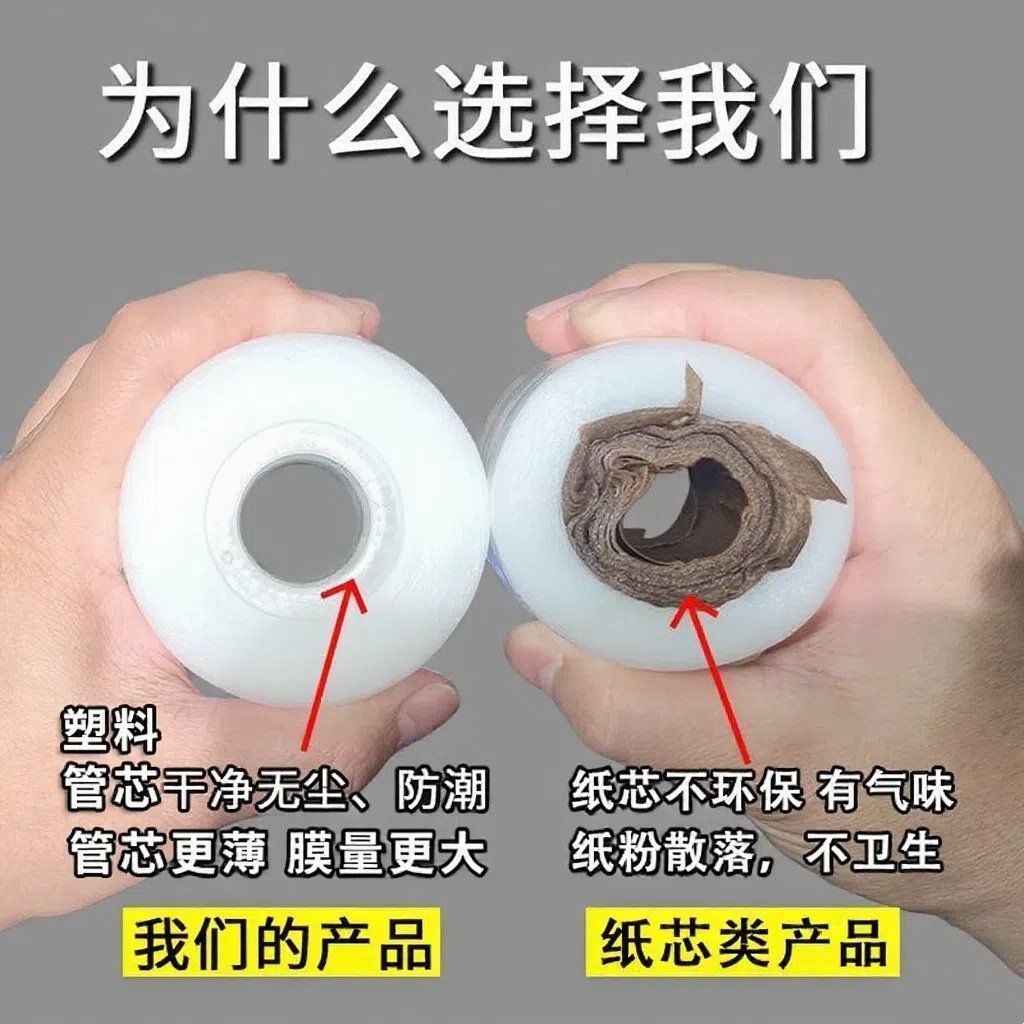 为什么选择我们

塑料
管芯干净无尘、防潮
管芯更薄 膜量更大

我们的产品

纸芯不环保 有气味
纸粉散落，不卫生

纸芯类产品