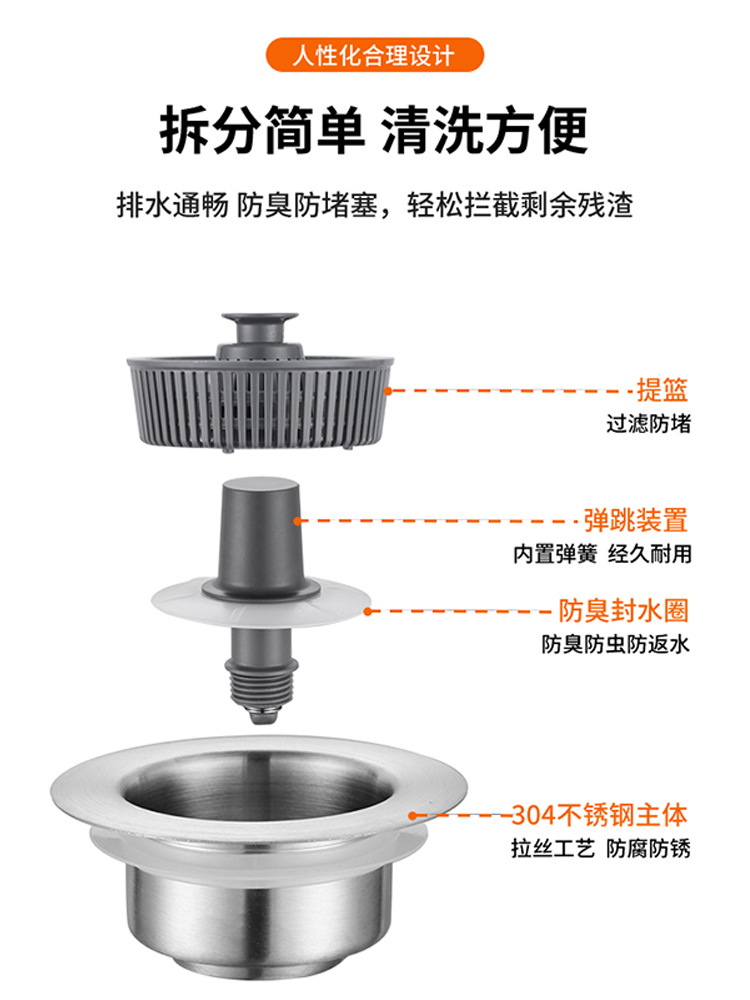 人性化合理设计

拆分简单 清洗方便

排水通畅 防臭防堵塞，轻松拦截剩余残渣

提篮
过滤防堵

弹跳装置
内置弹簧 经久耐用

防臭封水圈
防臭防虫防返水

304不锈钢主体
拉丝工艺 防腐防锈