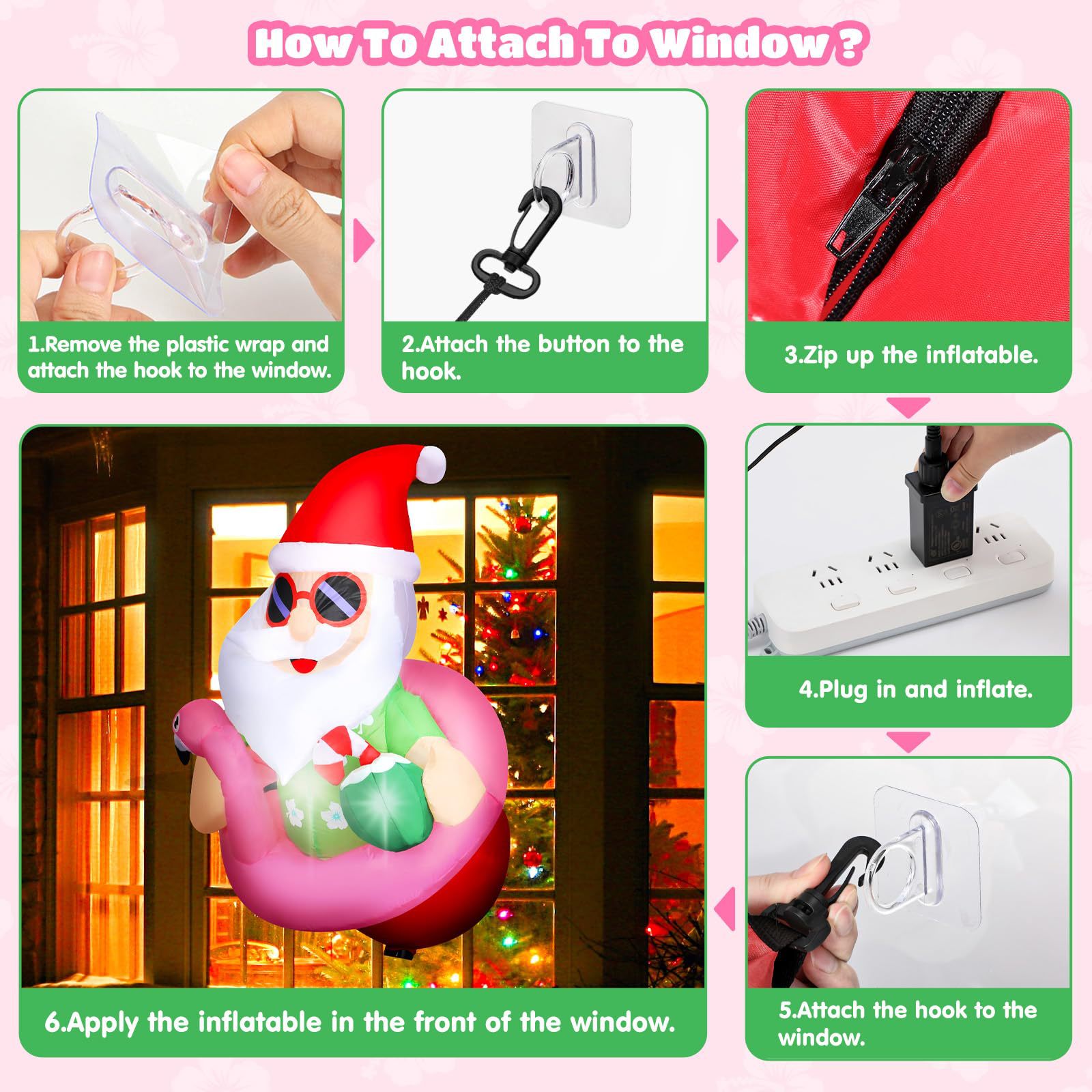 How To Attach To Window ?

1.Remove the plastic wrap and attach the hook to the window.

2.Attach the button to the hook.

3.Zip up the inflatable.

4.Plug in and inflate.

5.Attach the hook to the window.

6.Apply the inflatable in the front of the window.